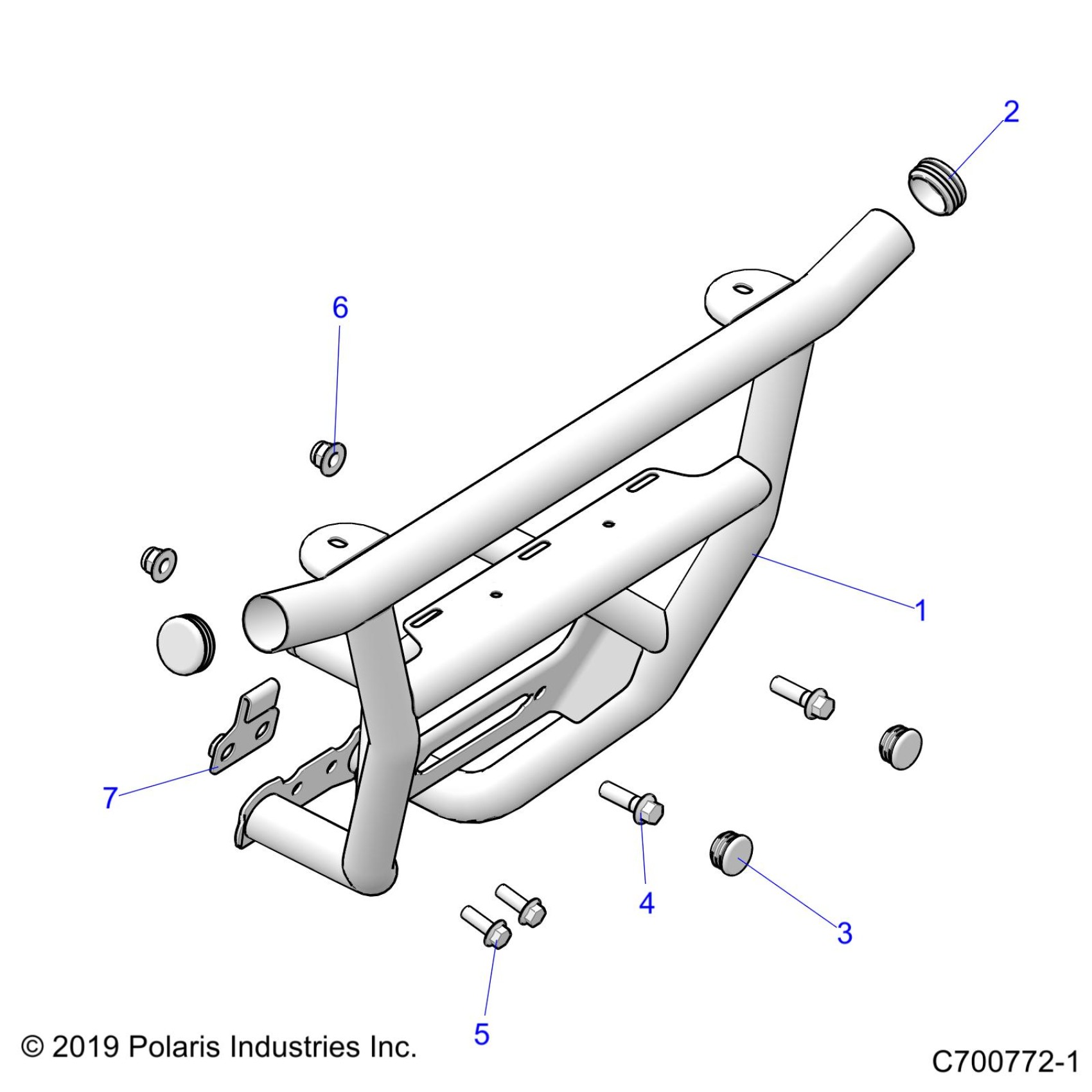 2

6

1

7

4

3

5

© 2019 Polaris Industries Inc.

C700772-1