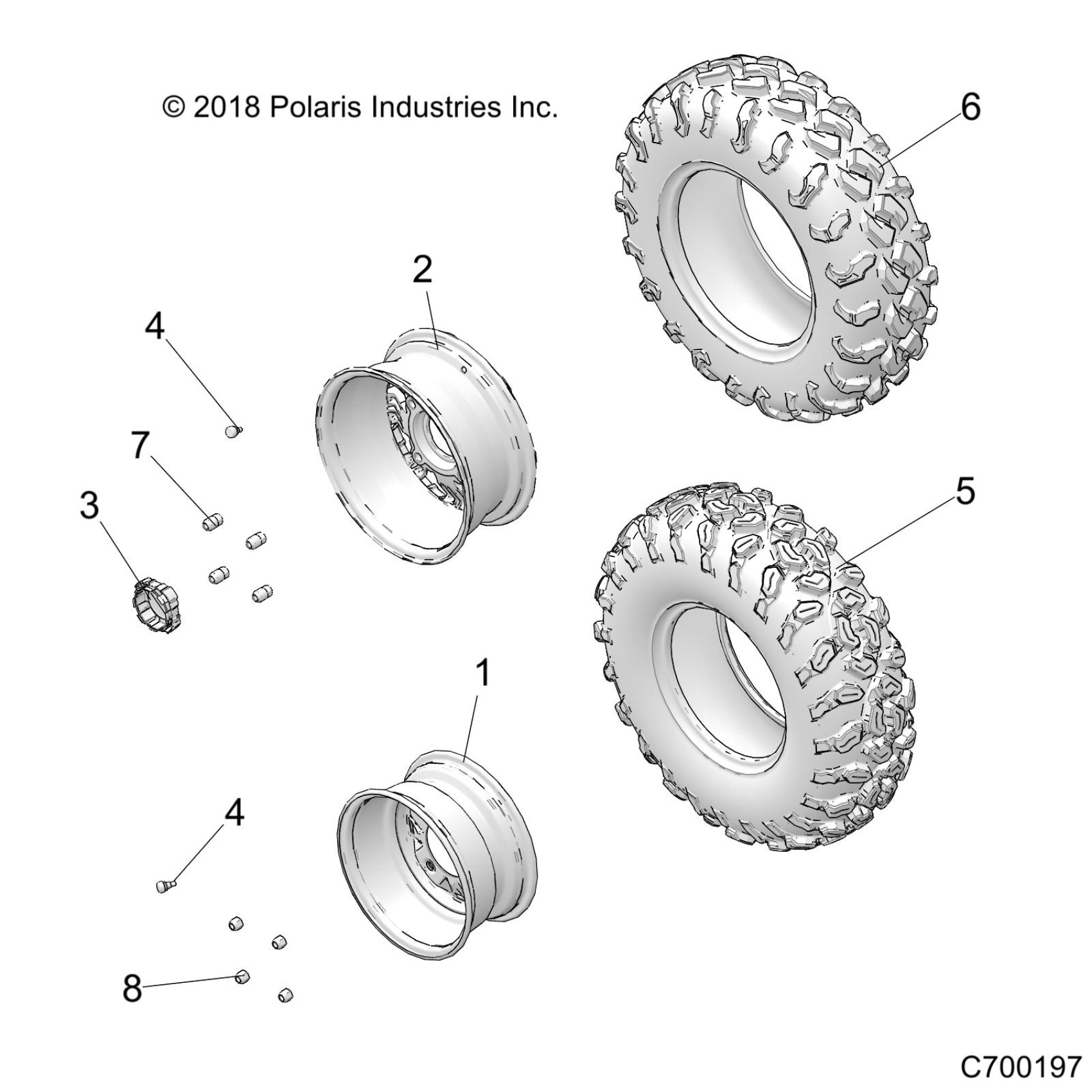 © 2018 Polaris Industries Inc.

6

2

4

7

3

5

1

4

8

C700197