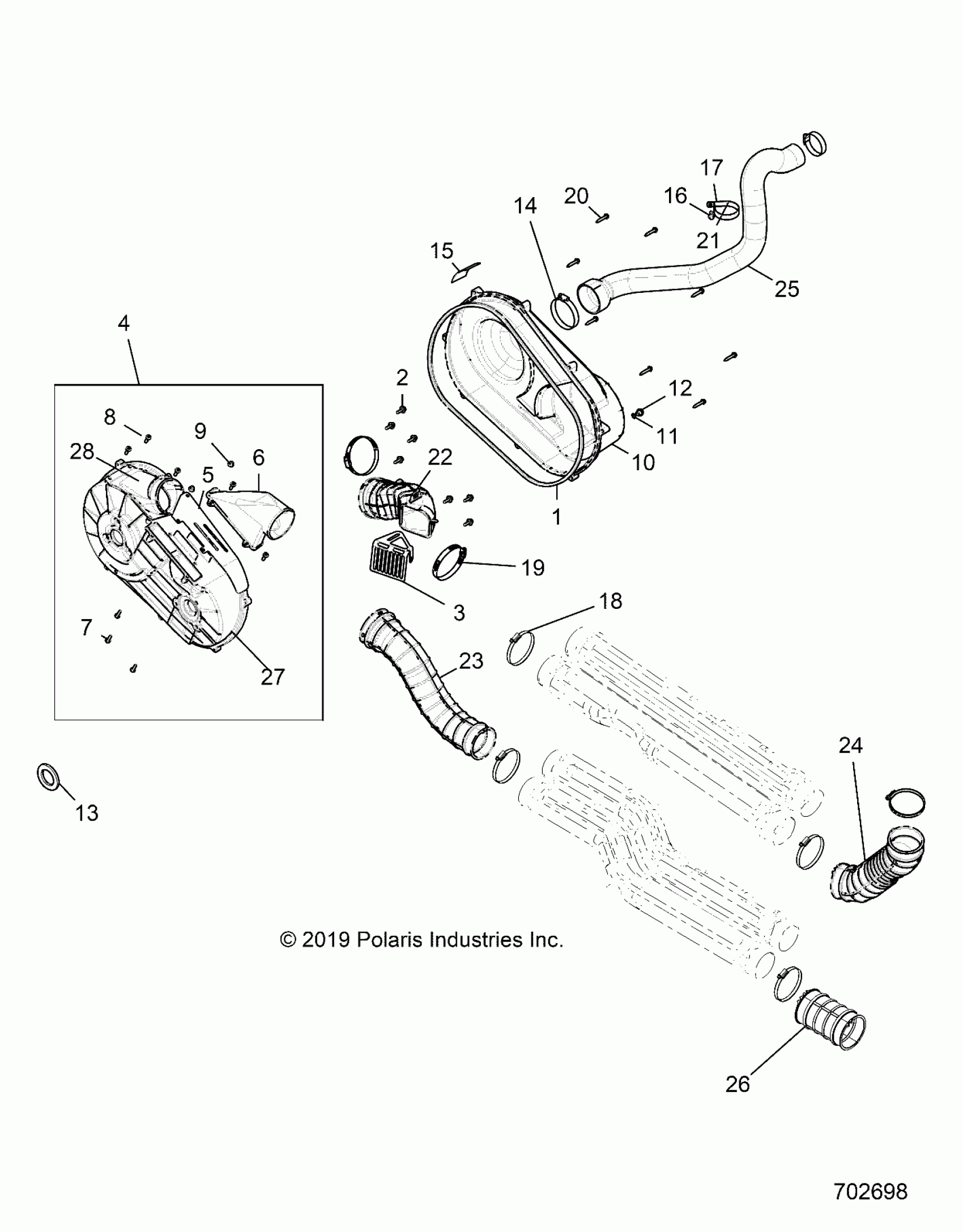 17
20
16
14
21
15
25
4
2
12
8
9
11
28
6
22
10
5
1
19
3
18
7
23
27
24
13
© 2019 Polaris Industries Inc.
26
702698