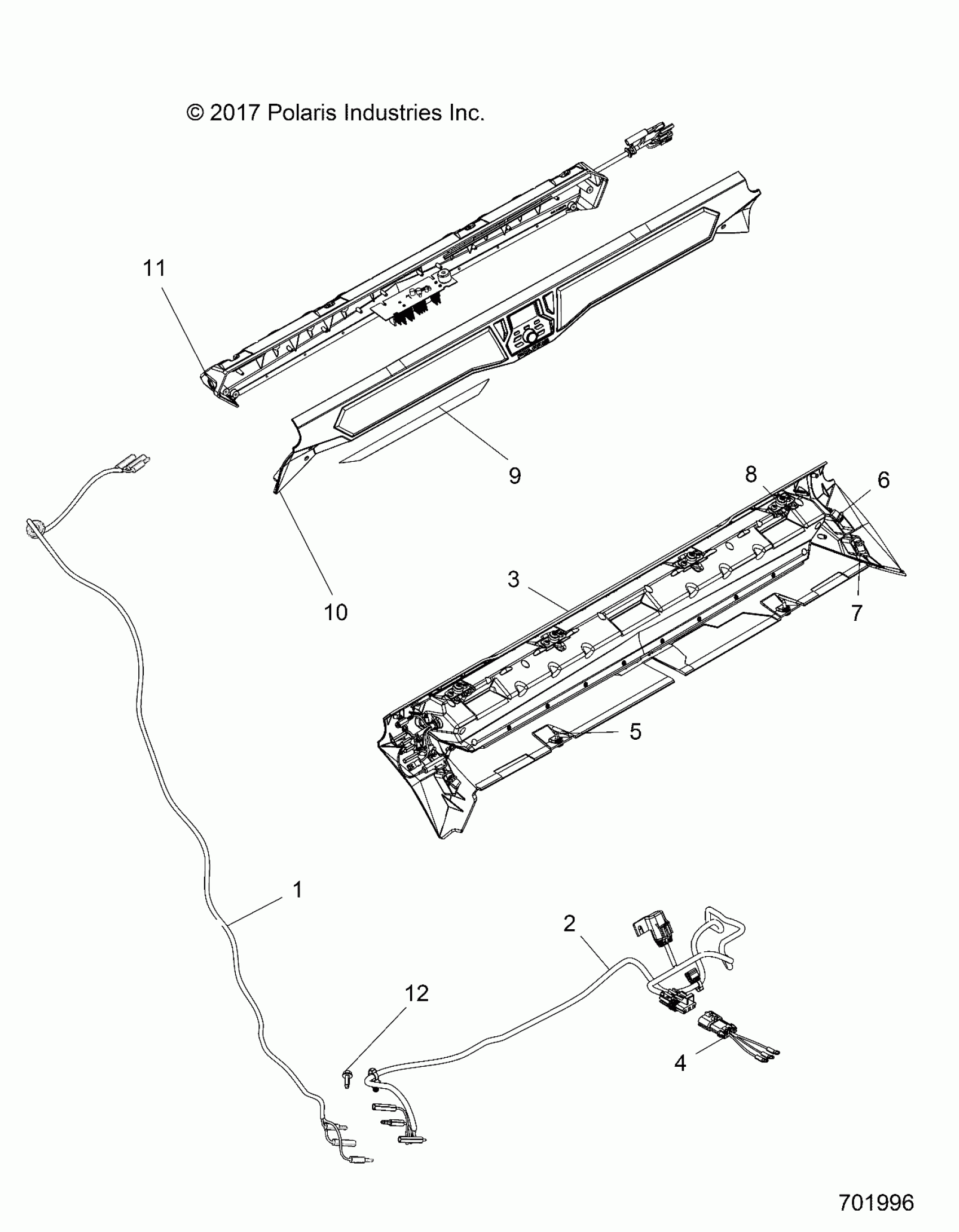 © 2017 Polaris Industries Inc.

11

9

8

6

10

3

7

5

1

2

12

4

701996