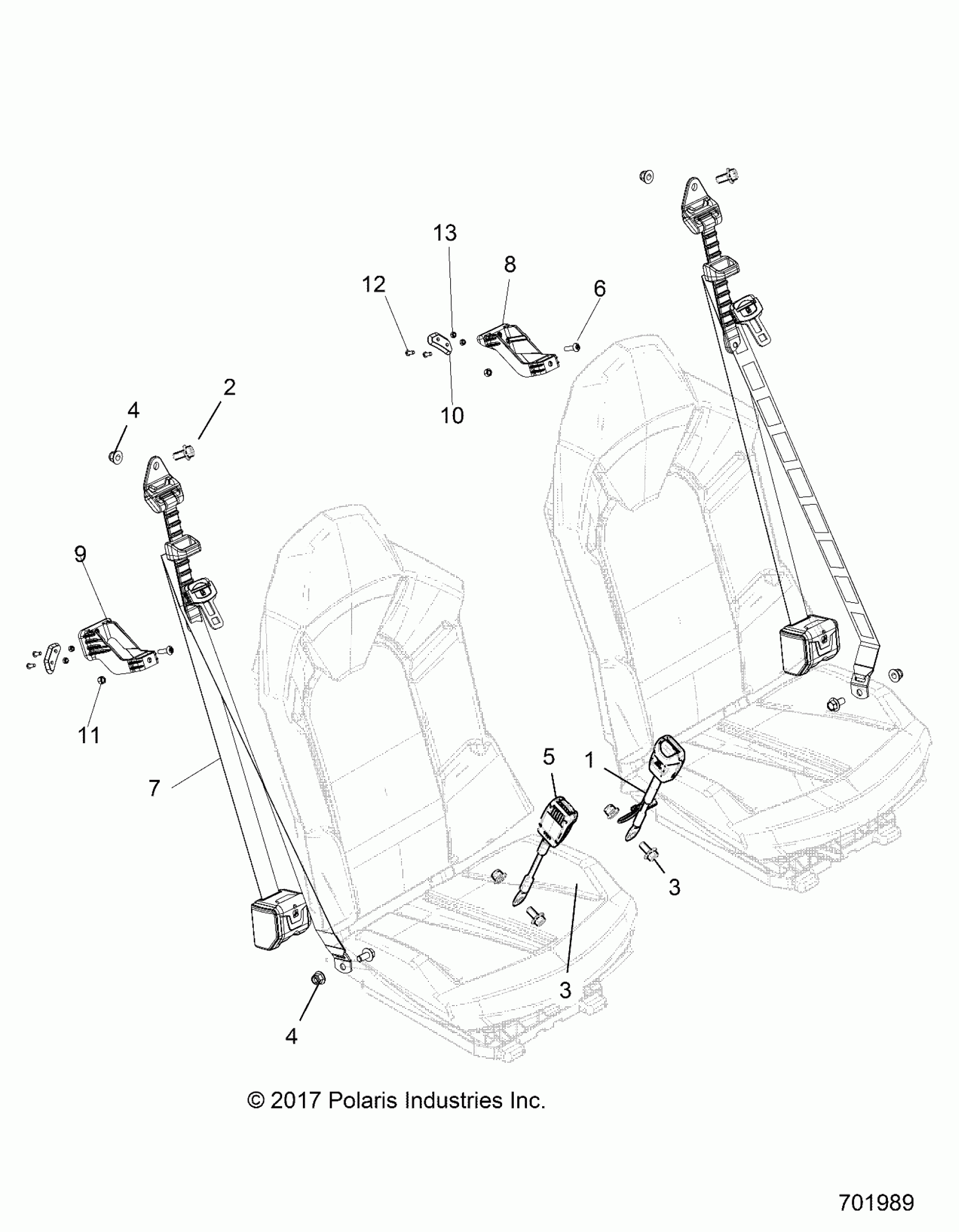 13
8
12
6
10
2
4
9
11
7
5
1
3
3
4

© 2017 Polaris Industries Inc.

701989