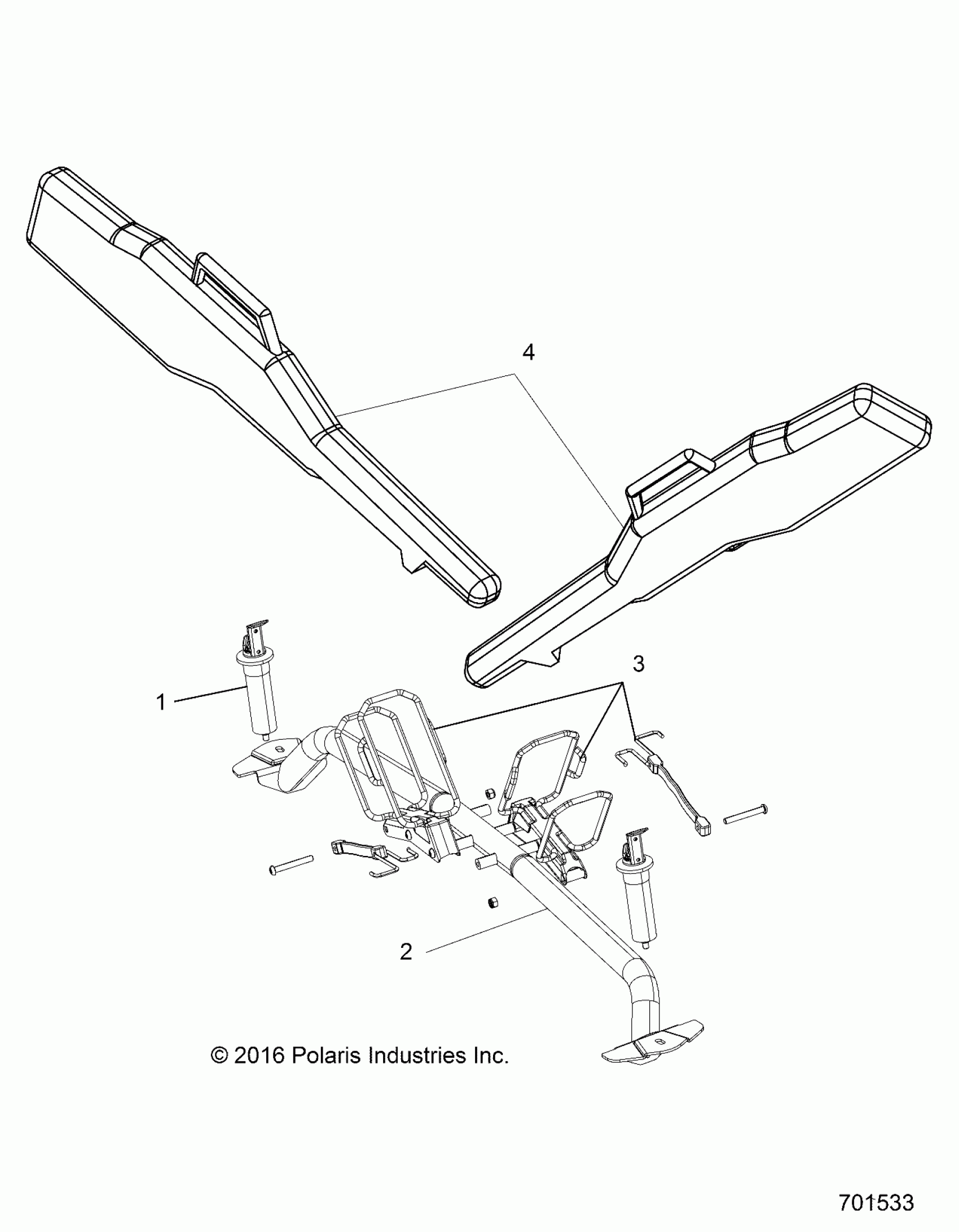 4

3

1

2

© 2016 Polaris Industries Inc.

701533