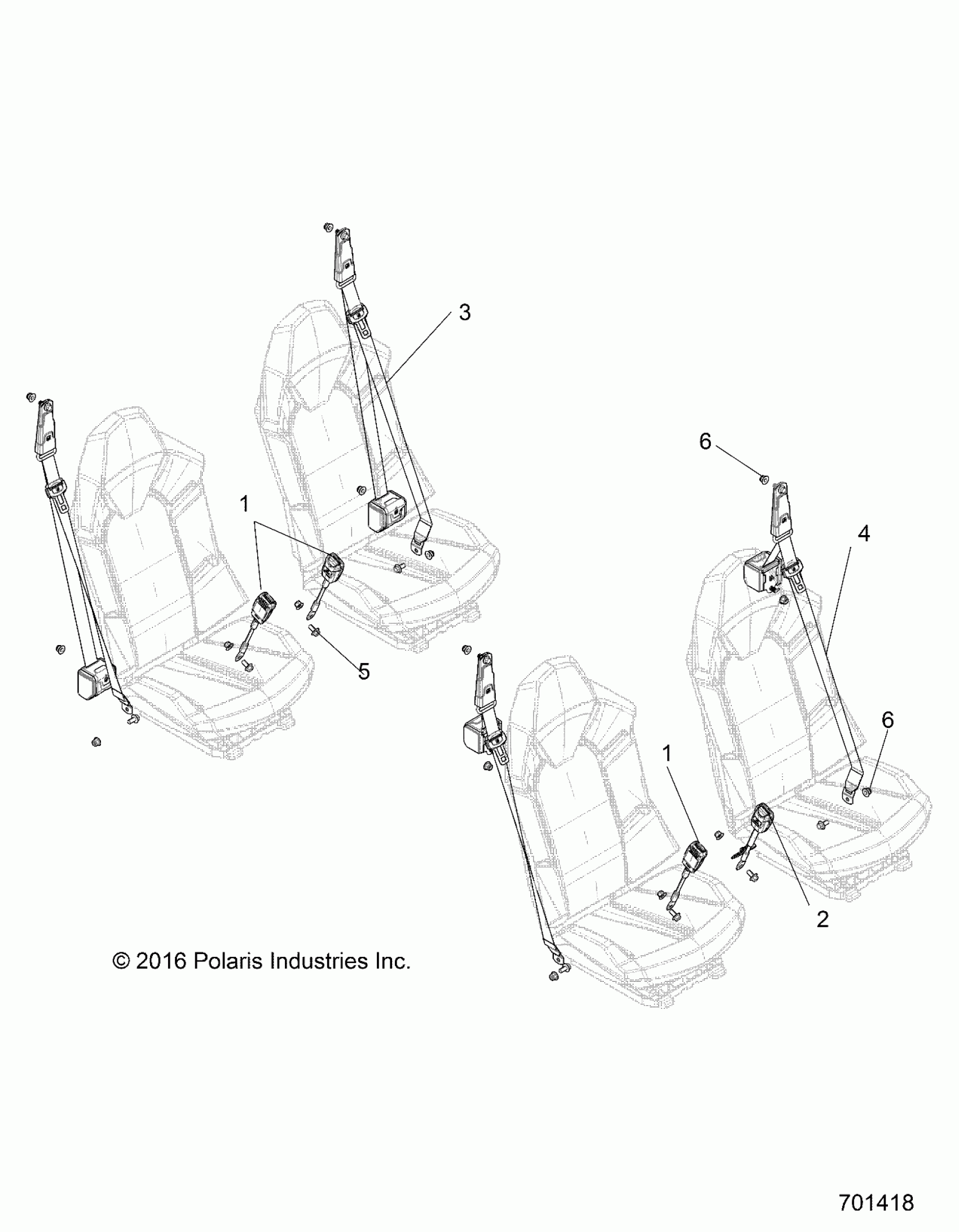 3

6

1

4

5

6

1

2

© 2016 Polaris Industries Inc.

701418