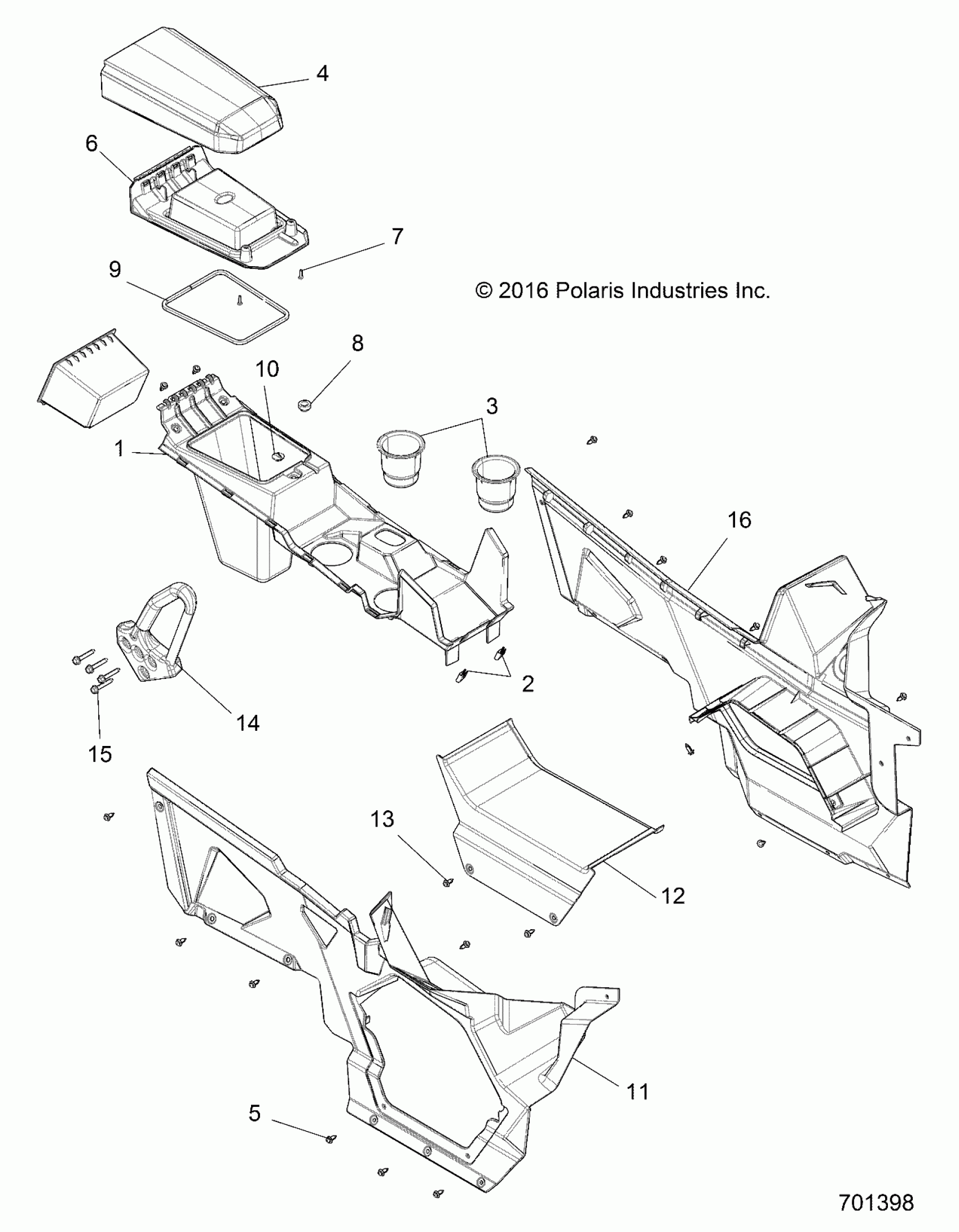 4

6

7

9

© 2016 Polaris Industries Inc.

8

10

3

1

16

2

14

15

13

12

11

5

701398