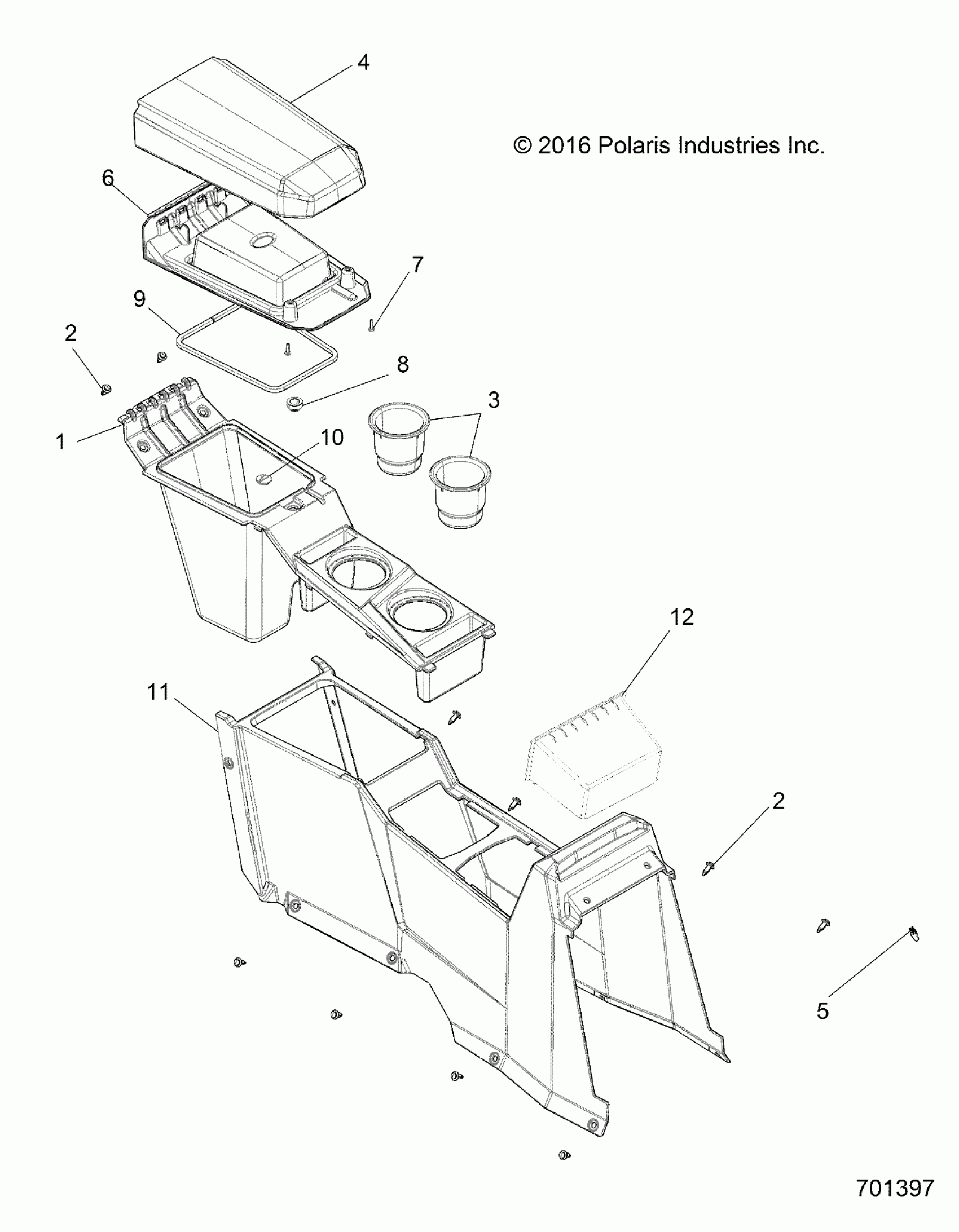 4

© 2016 Polaris Industries Inc.

6

7

9

2

8

3

1

10

12

11

2

5

701397