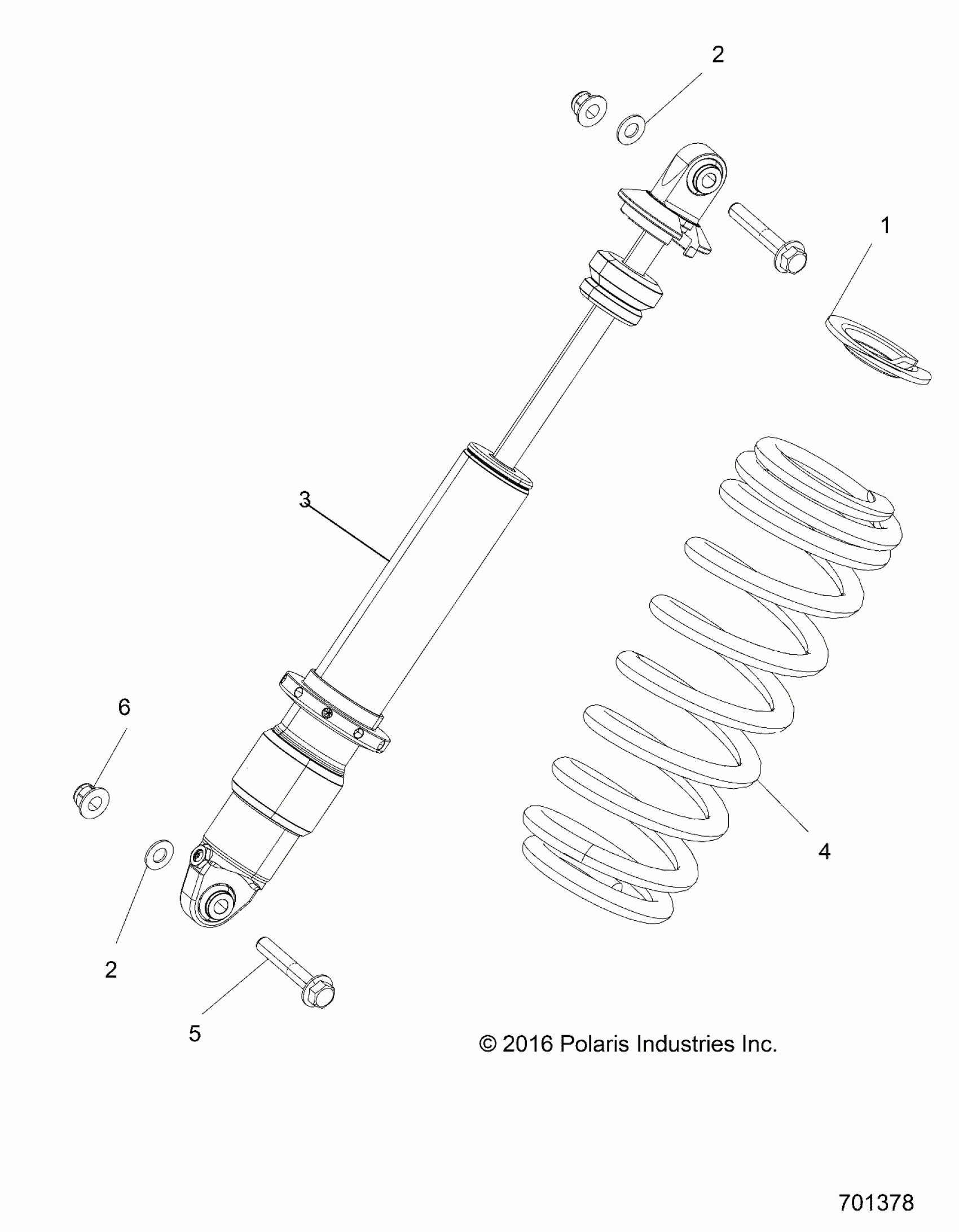 2

1

3

6

4

2

5

© 2016 Polaris Industries Inc.

701378