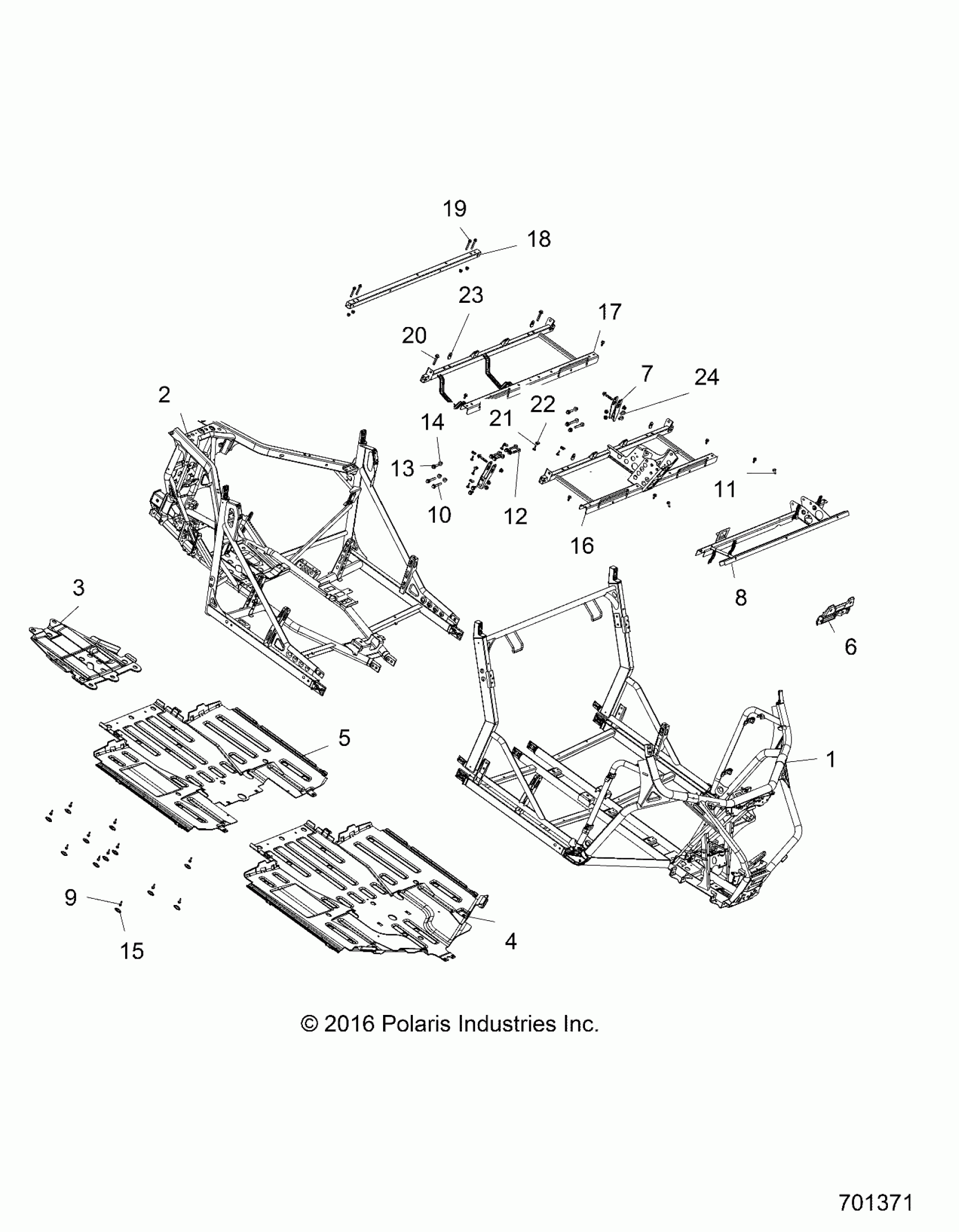 19
18
23
17
20
7
24
2
22
21
14
13
10
12
11
16
8
3
6
5
1
9
15
4

© 2016 Polaris Industries Inc.

701371