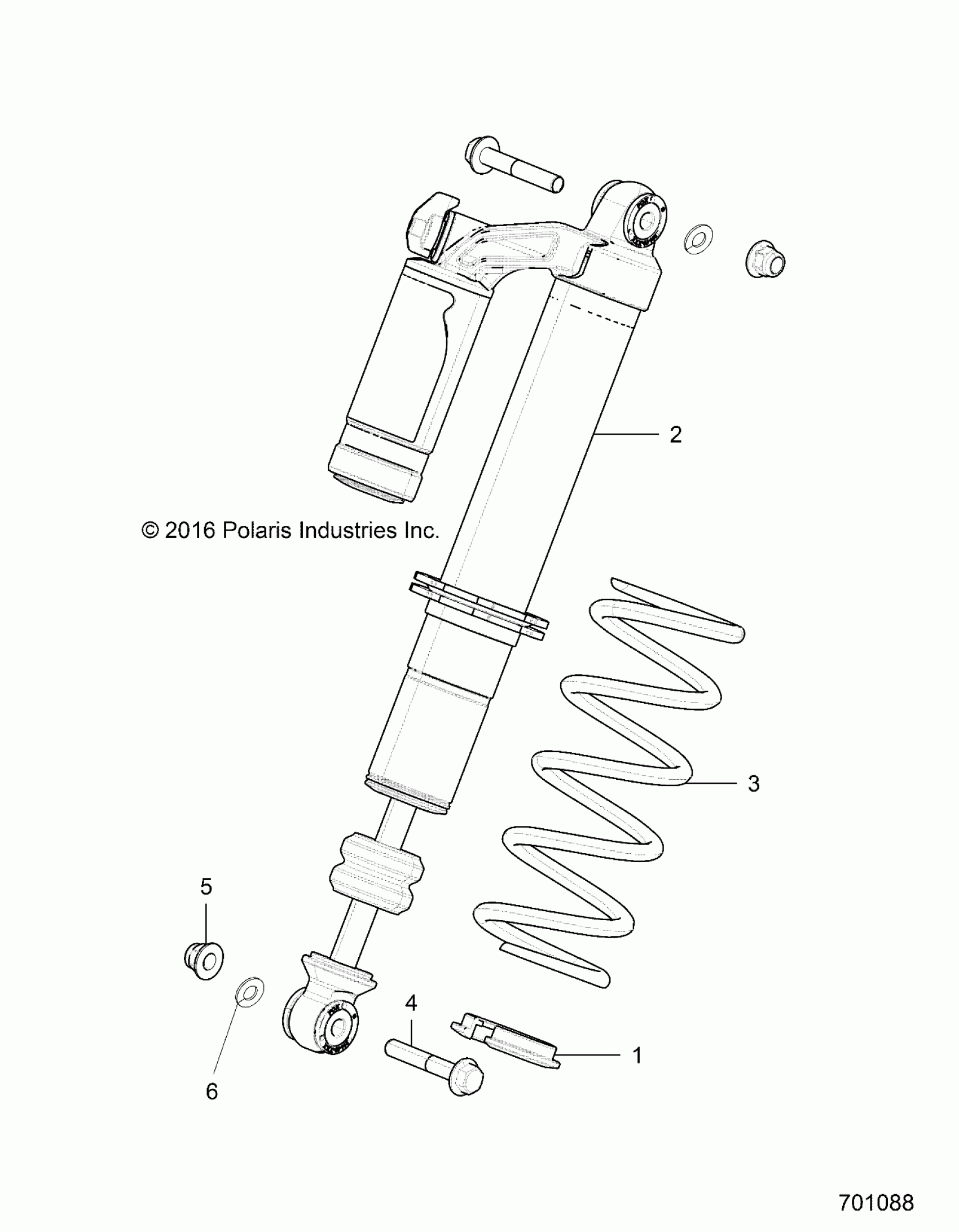 2

© 2016 Polaris Industries Inc.

3

5

4

1

6

701088