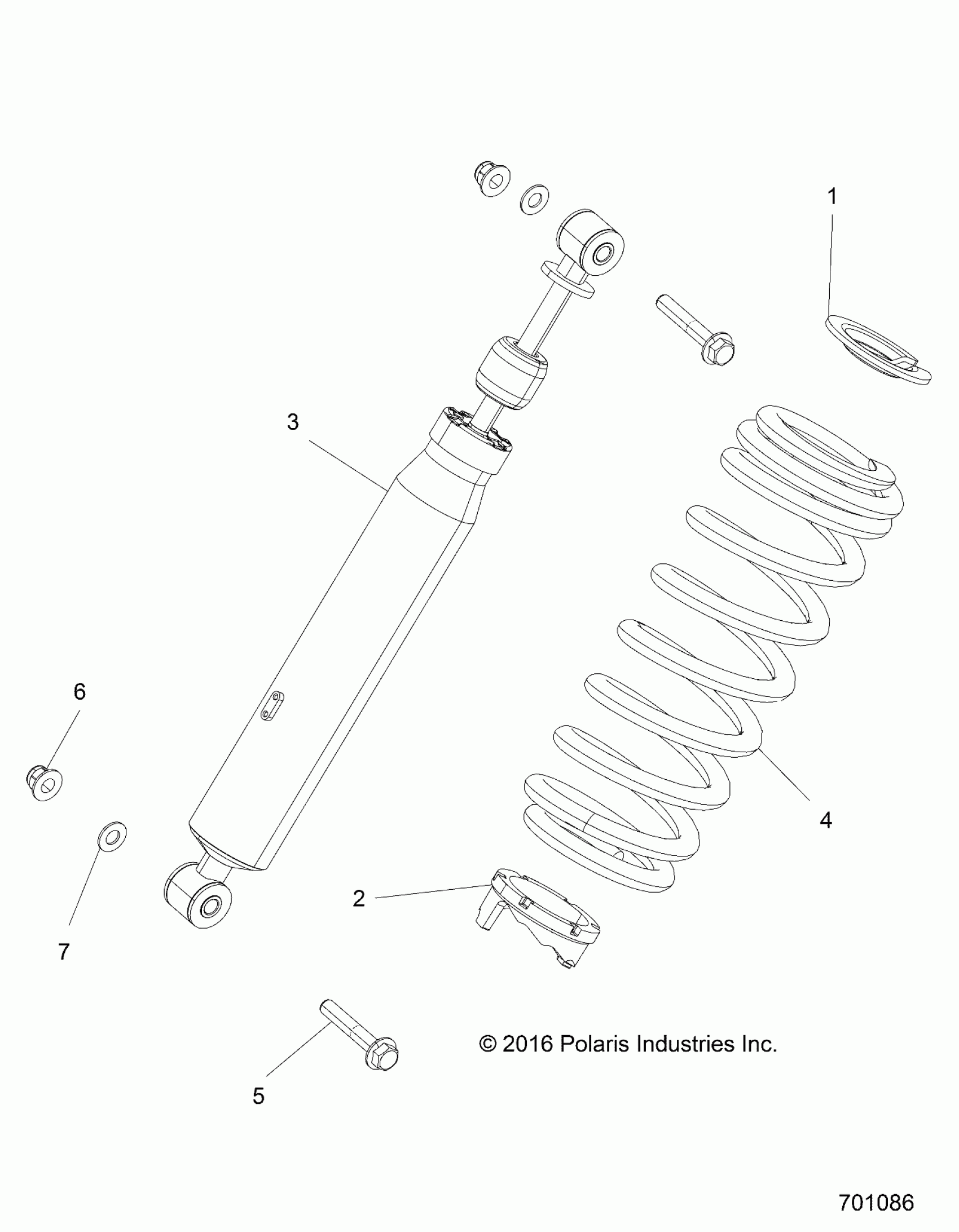 1

3

6

4

2

7

5

© 2016 Polaris Industries Inc.

701086