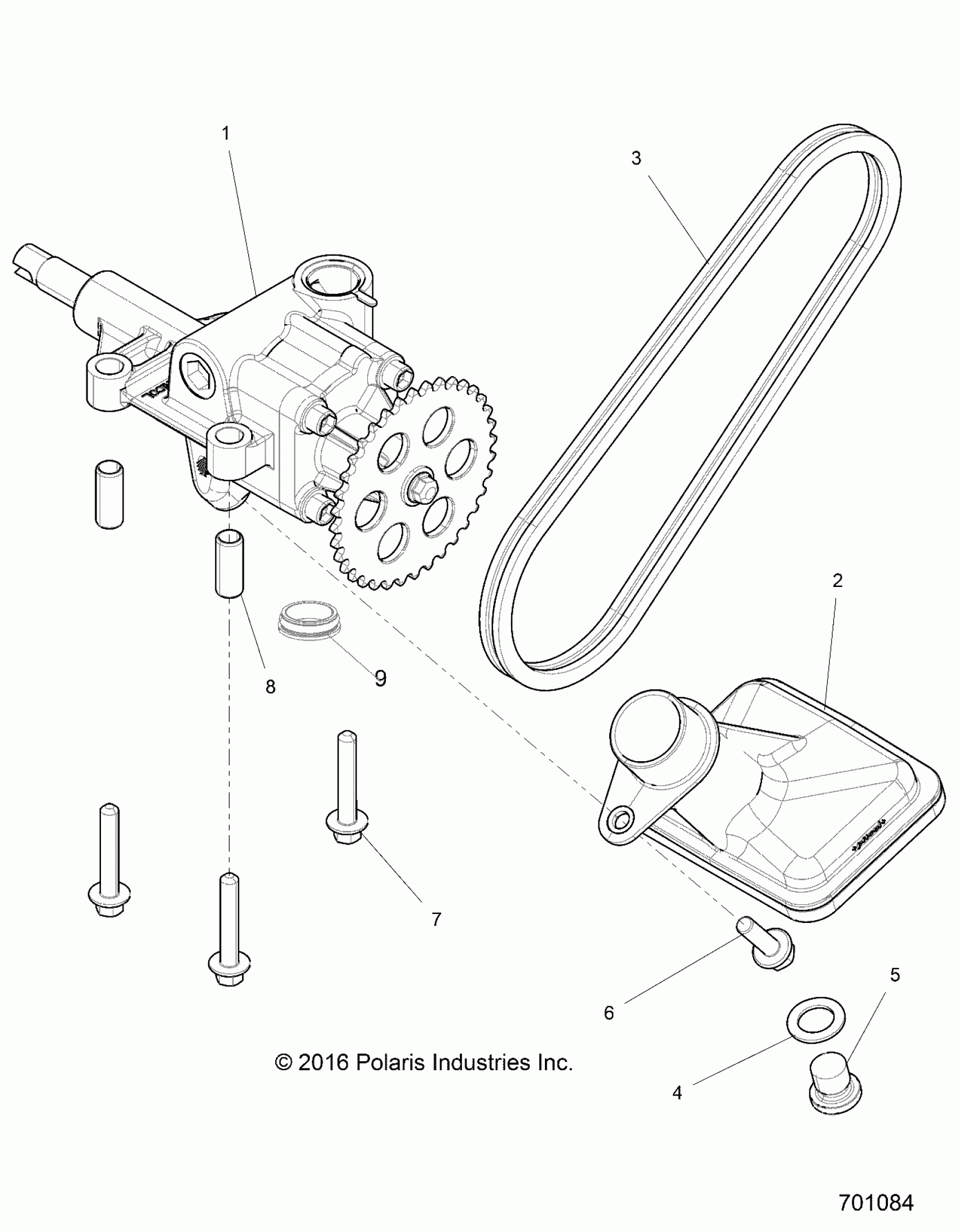 1

3

2

8

9

7

6

5

4

© 2016 Polaris Industries Inc.

701084