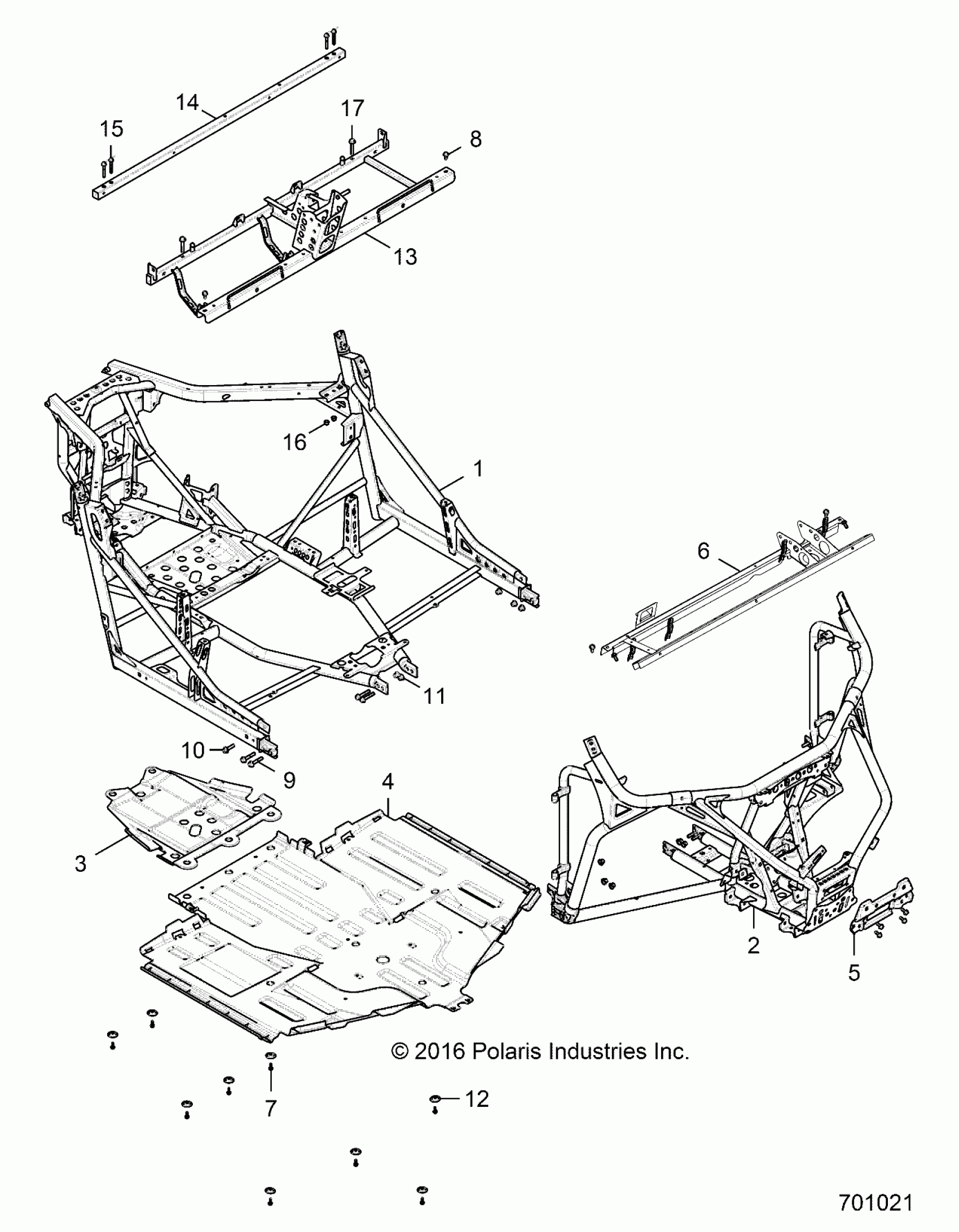 14
15
17
8
13
16
1
6
11
10
9
4
3
2
5
© 2016 Polaris Industries Inc.
7
12
701021