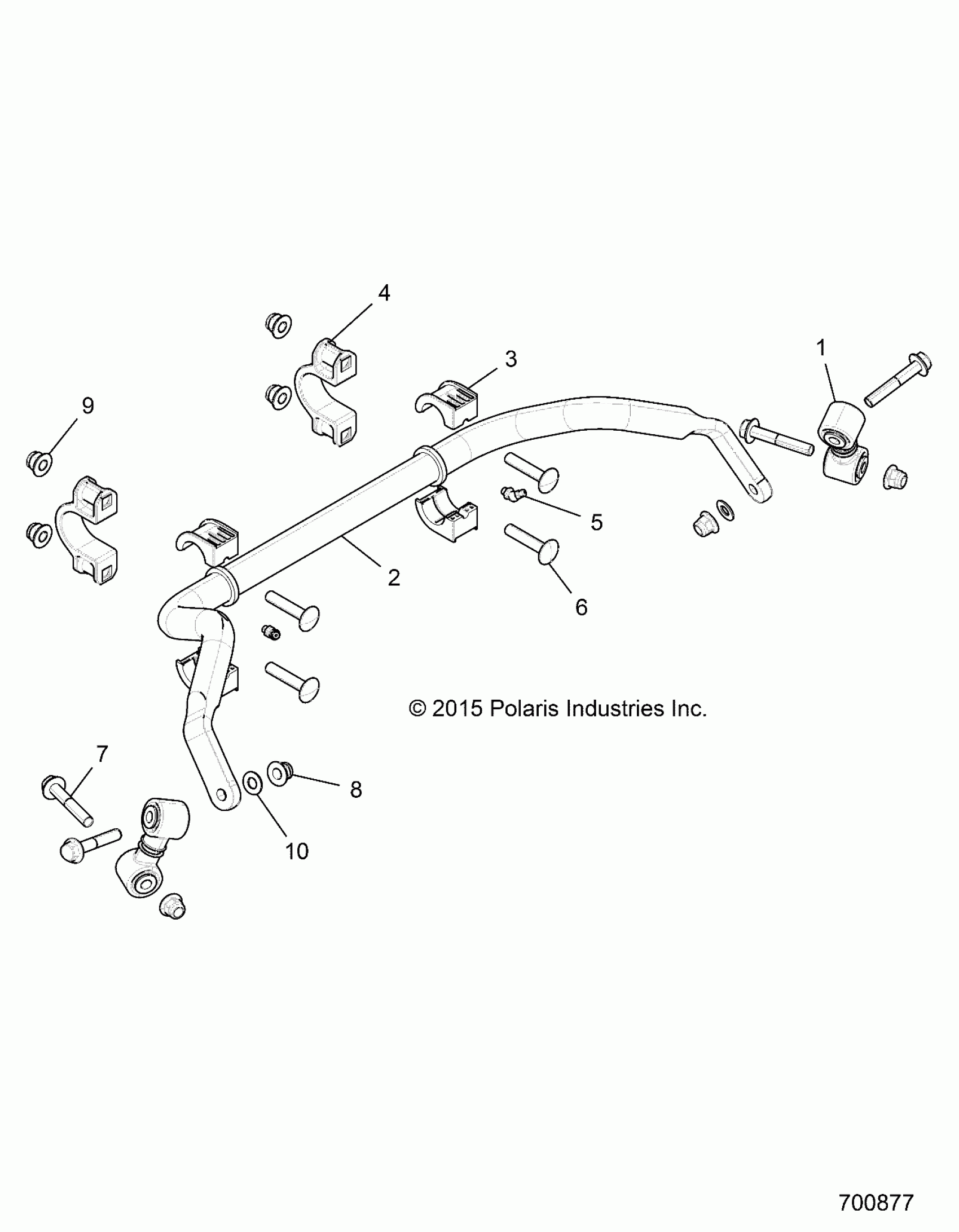 4

1

3

9

5

2

6

© 2015 Polaris Industries Inc.

7

8

10

700877