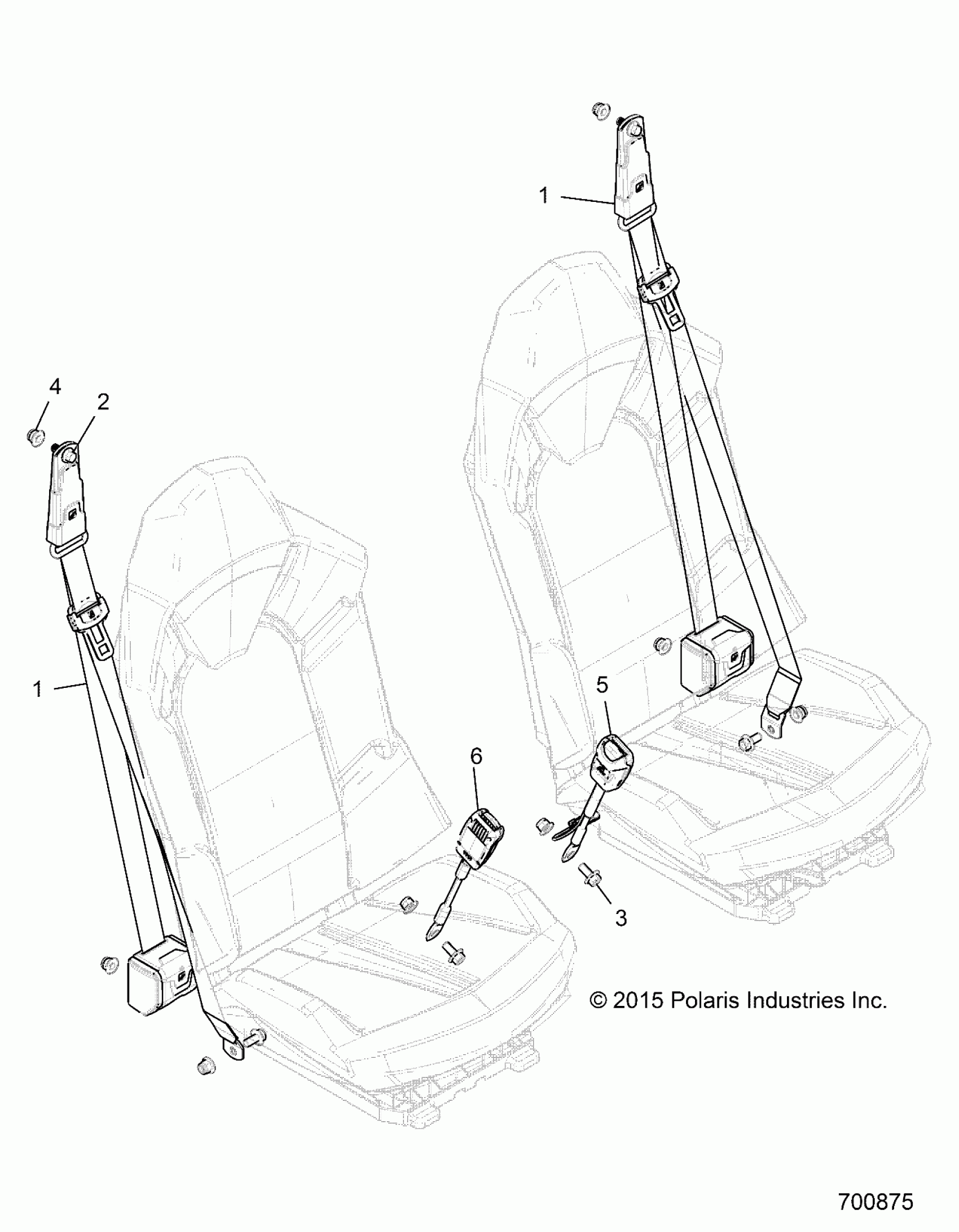 1

4
2

1

5

6

3

© 2015 Polaris Industries Inc.

700875