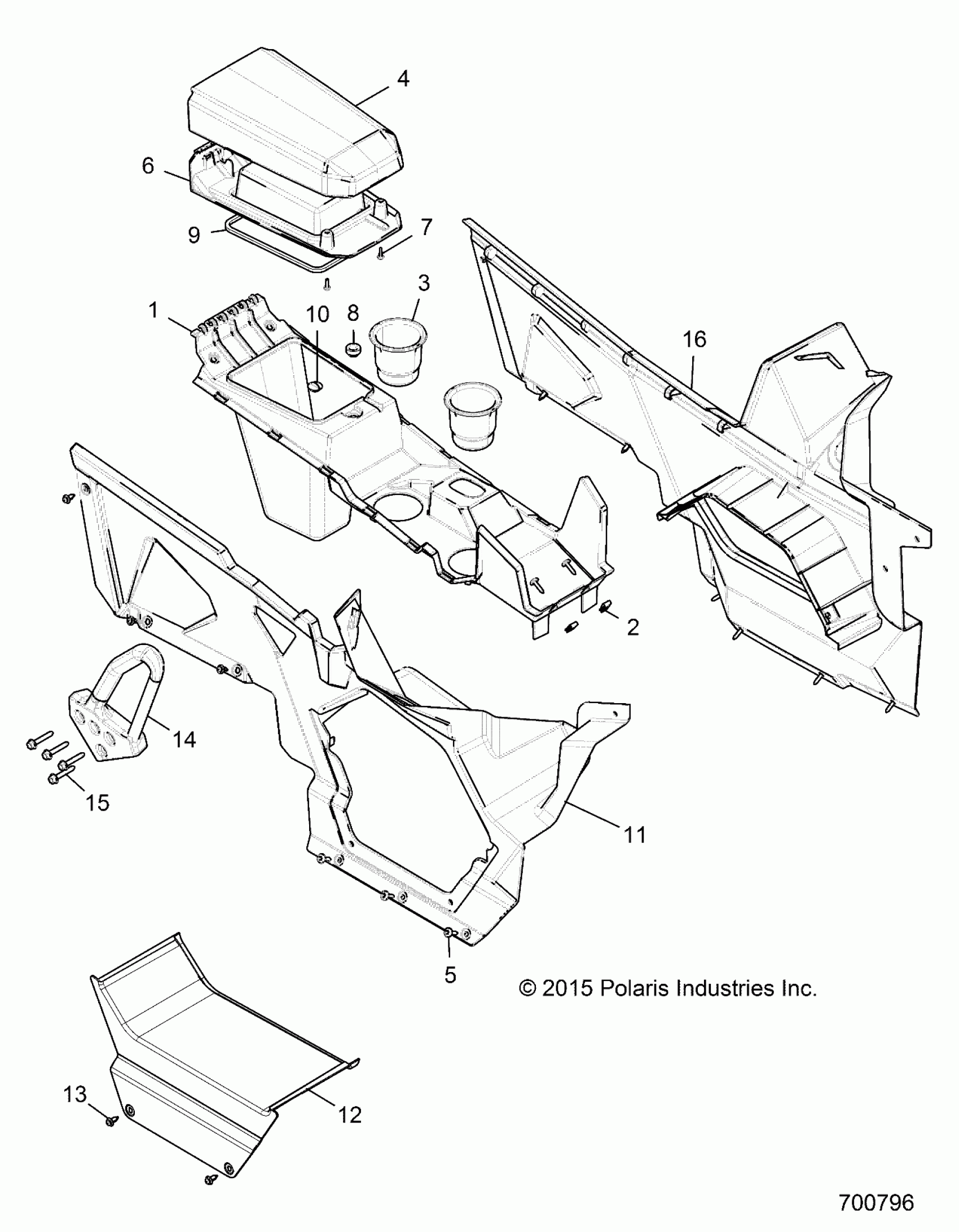 4
6
9
7
3
1
10
8
16
2
14
15
11
5
© 2015 Polaris Industries Inc.
13
12
700796