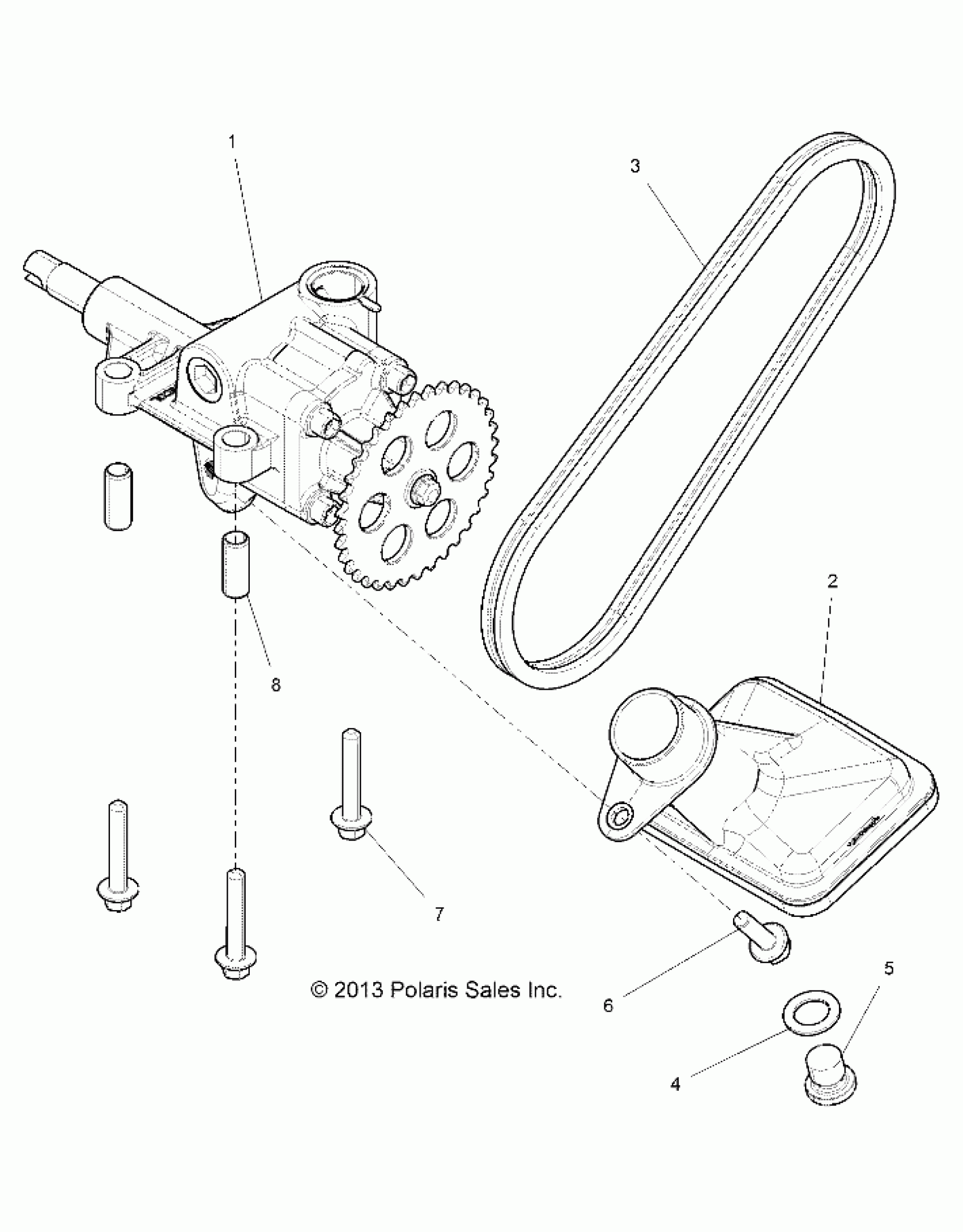 1

3

2

8

7

© 2013 Polaris Sales Inc.

6

5

4