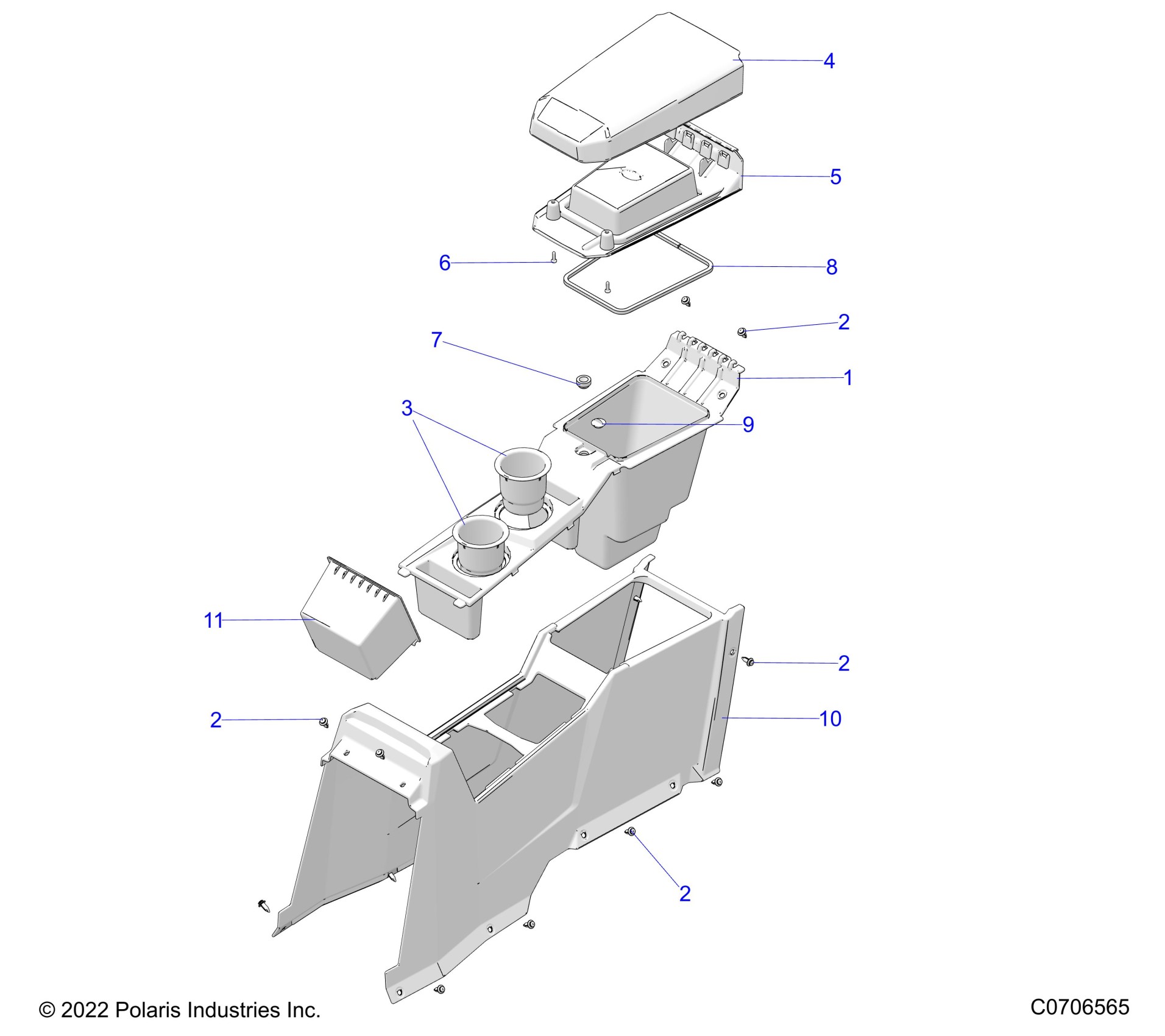 4
5
6
8
2
7
1
3
9
11
2
2
10
2
© 2022 Polaris Industries Inc.
C0706565