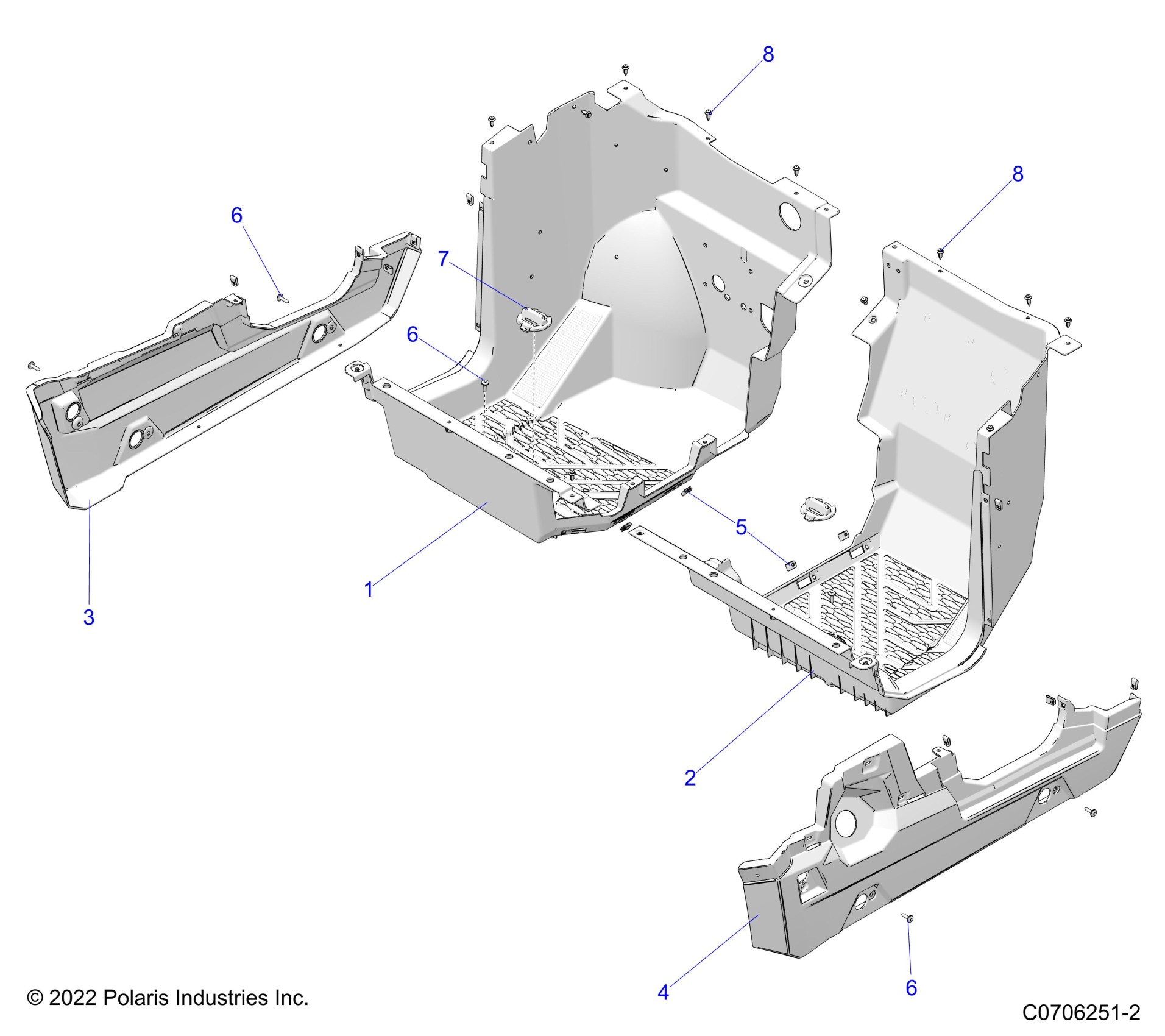 8

8

6

7

6

5

1

3

2

4

6

© 2022 Polaris Industries Inc.

C0706251-2