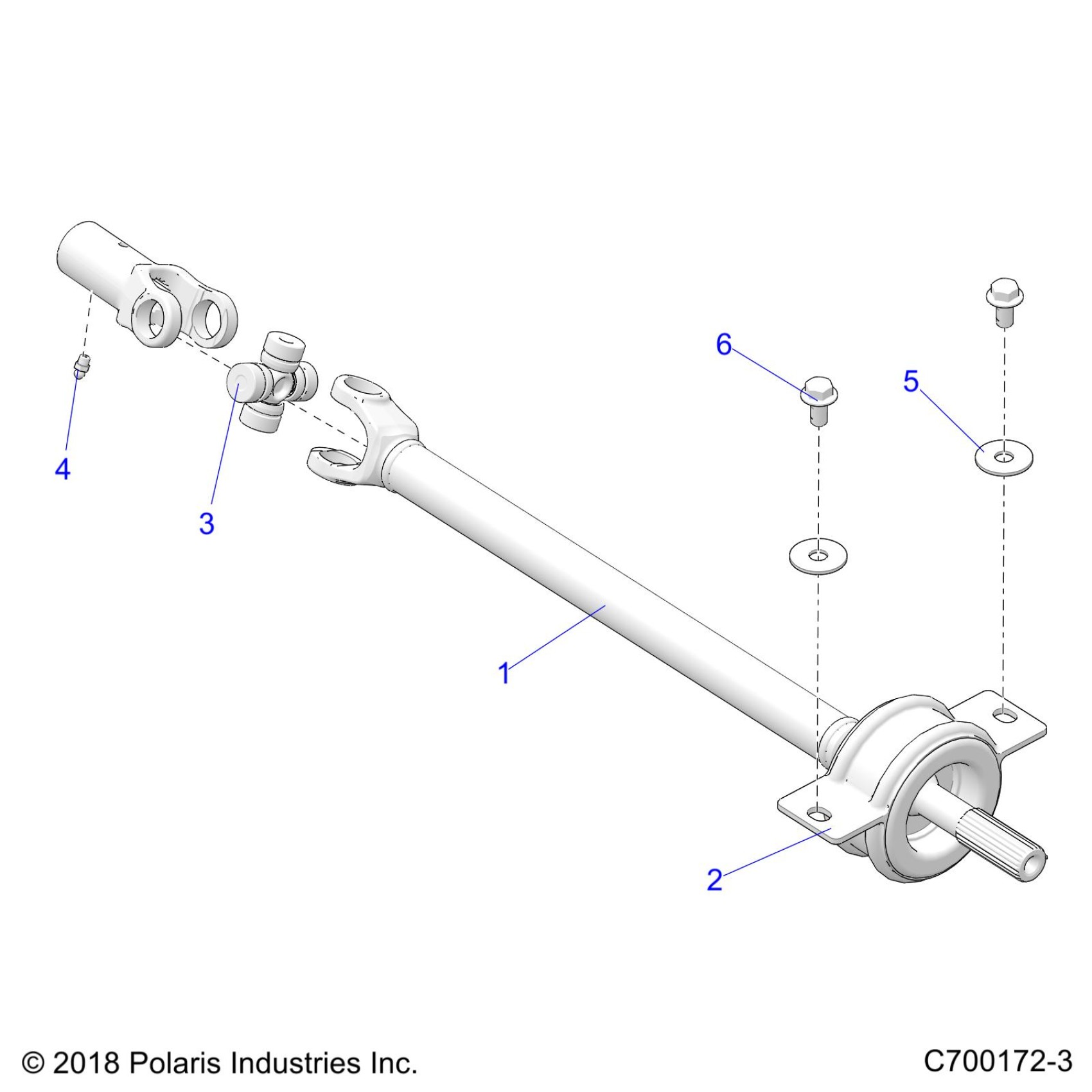 6

5

4

3

1

2

© 2018 Polaris Industries Inc.

C700172-3