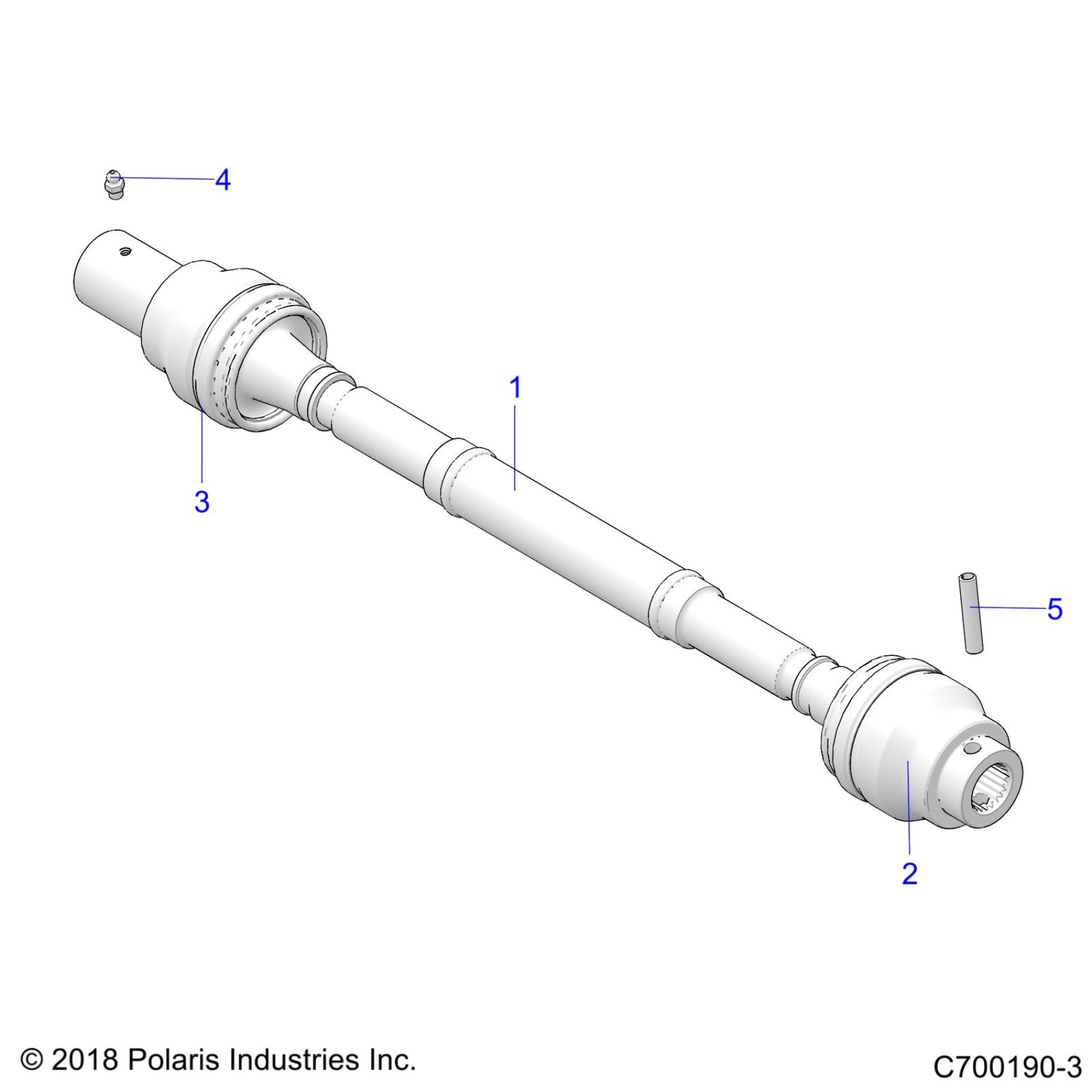 4

1

3

5

2

© 2018 Polaris Industries Inc.

C700190-3