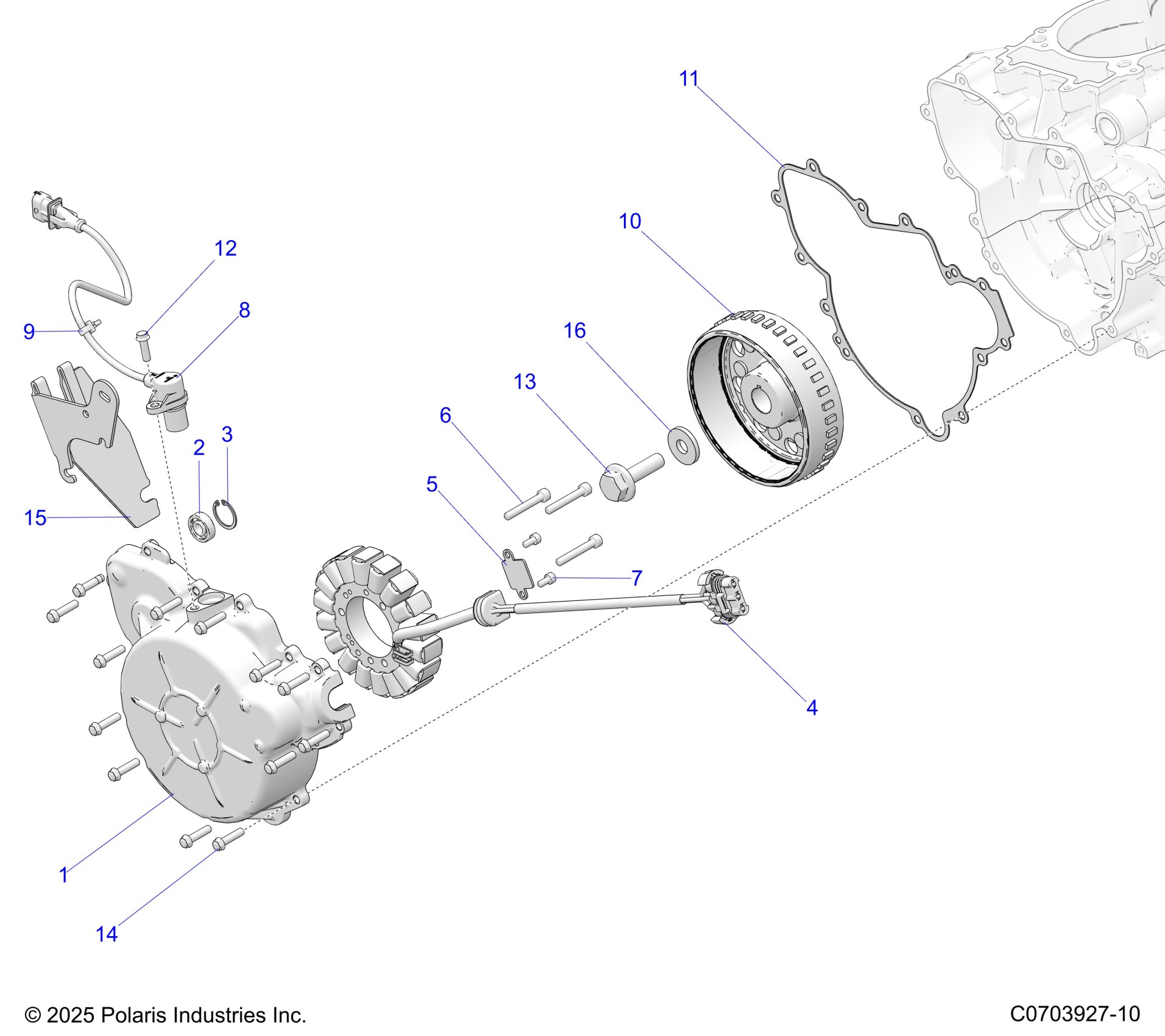 11

10

12

8

9

16

13

6

3

2

5

15

7

4

1

14

© 2025 Polaris Industries Inc.

C0703927-10