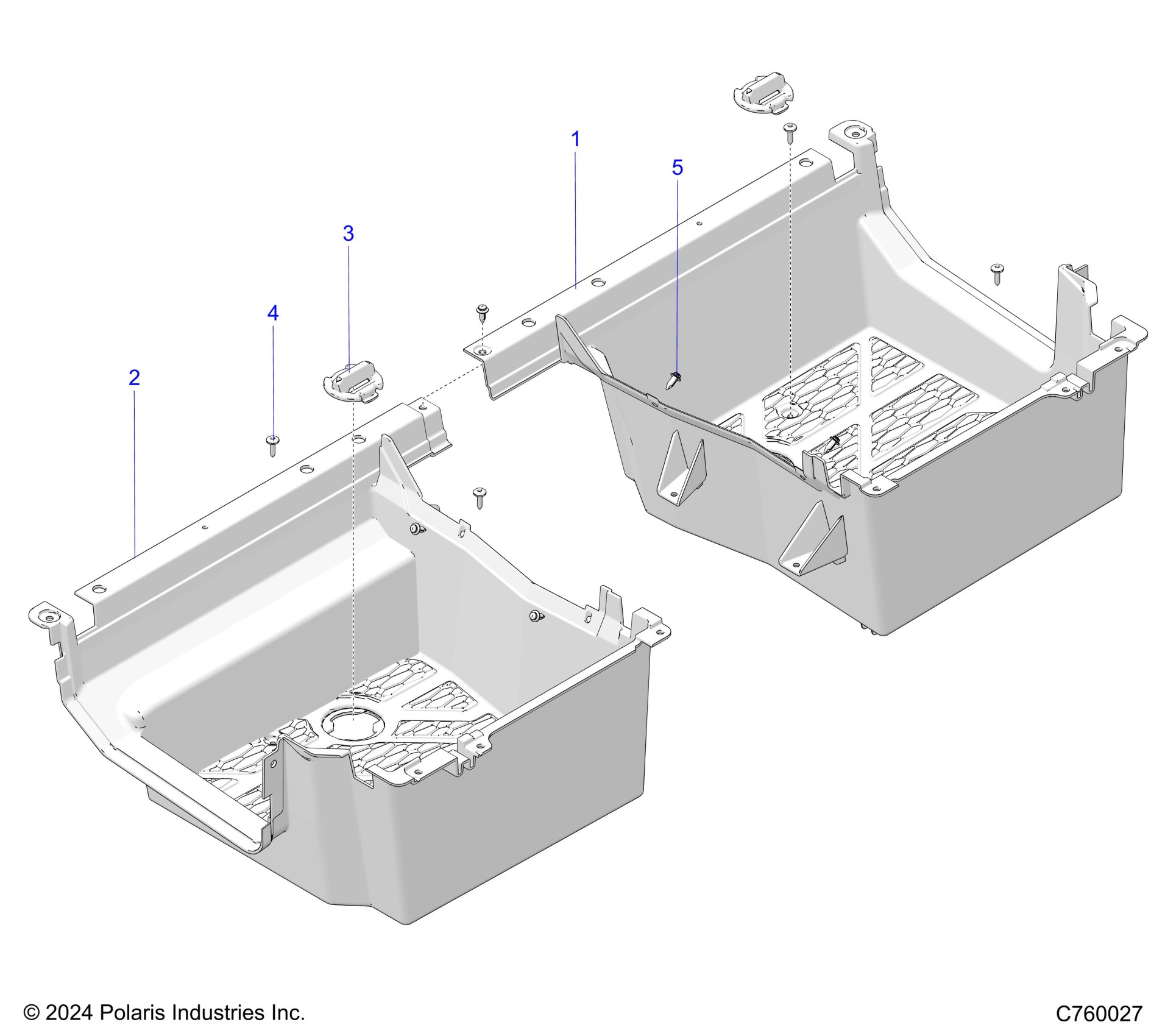 1

5

3

4

2

© 2024 Polaris Industries Inc.

C760027