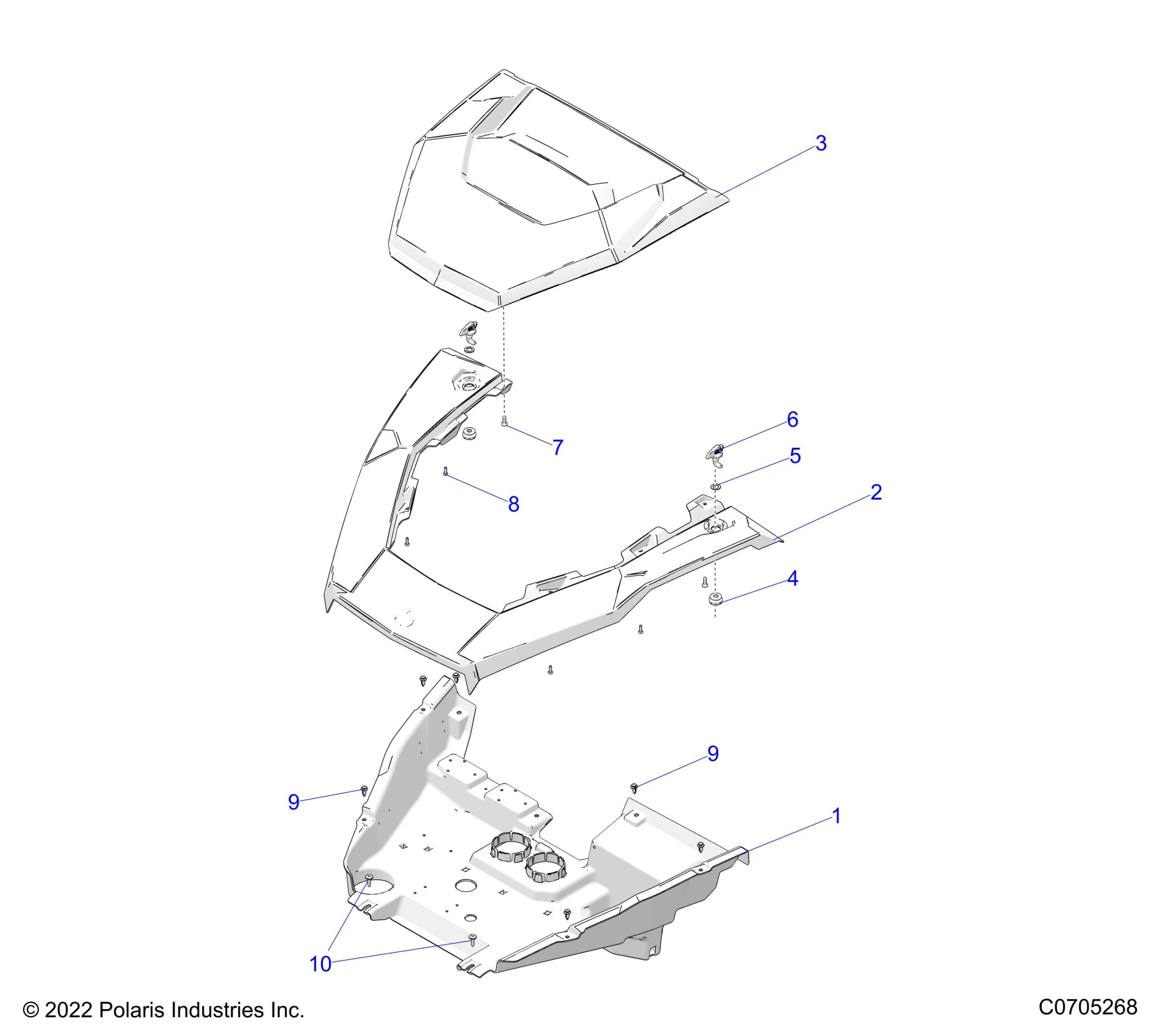 3

6

7

5

8

2

4

9

9

1

10

© 2022 Polaris Industries Inc.

C0705268