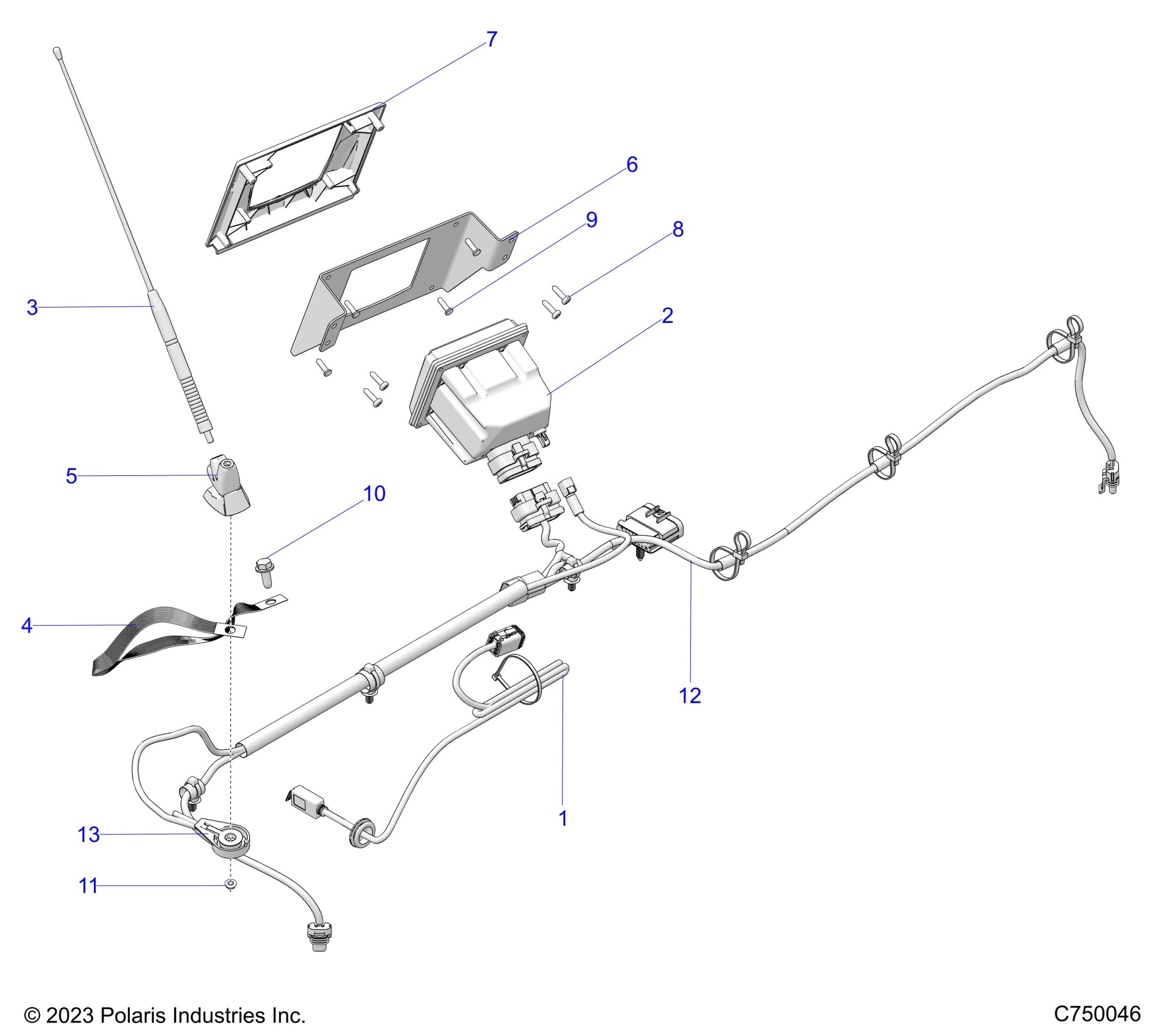 7
6
9
8
3
2
5
10
4
12
1
13
11
© 2023 Polaris Industries Inc.
C750046