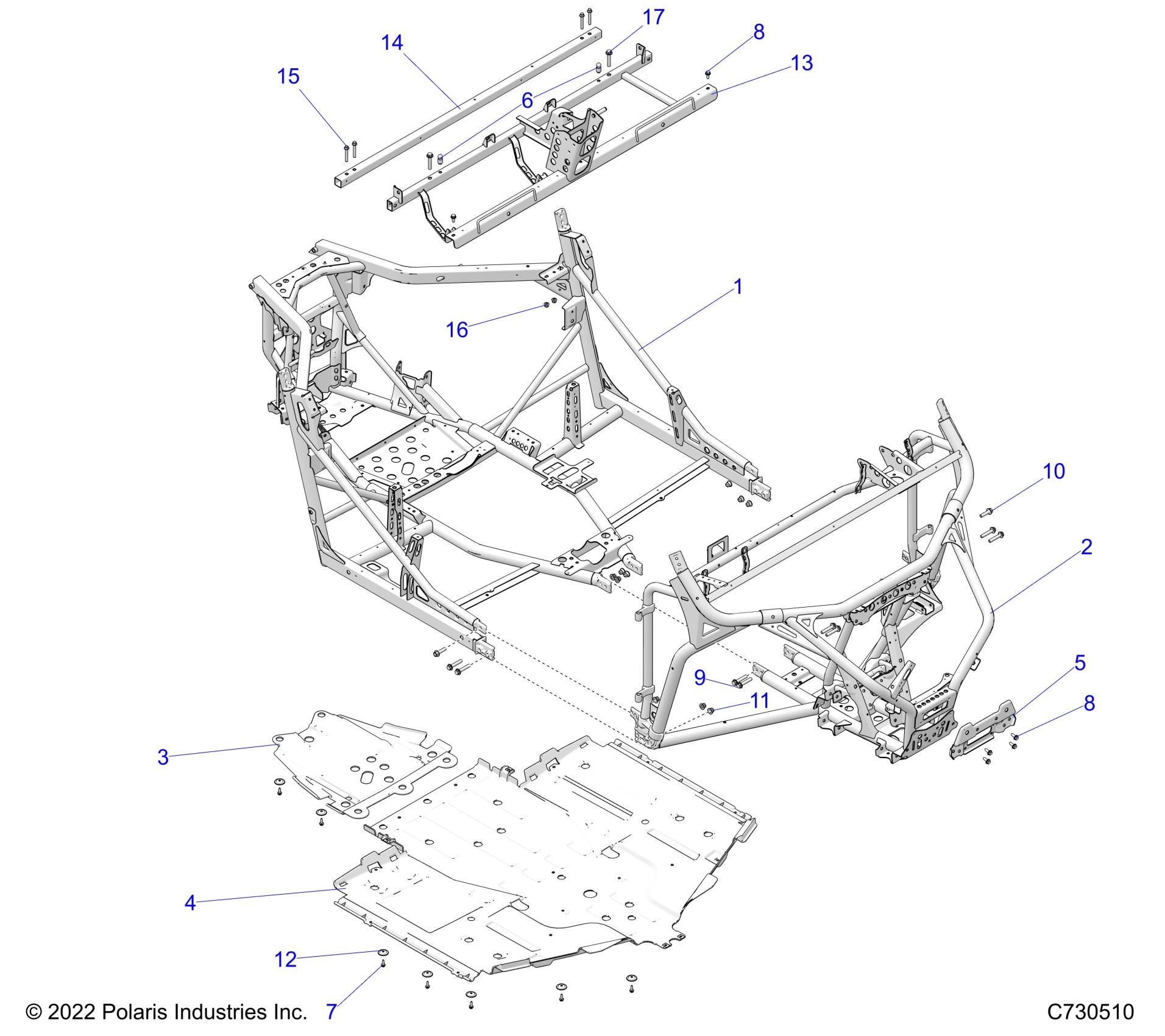 17
8
14
13
15
6
1
16
10
2
5
9
11
8
3
4
12
7
© 2022 Polaris Industries Inc.
C730510