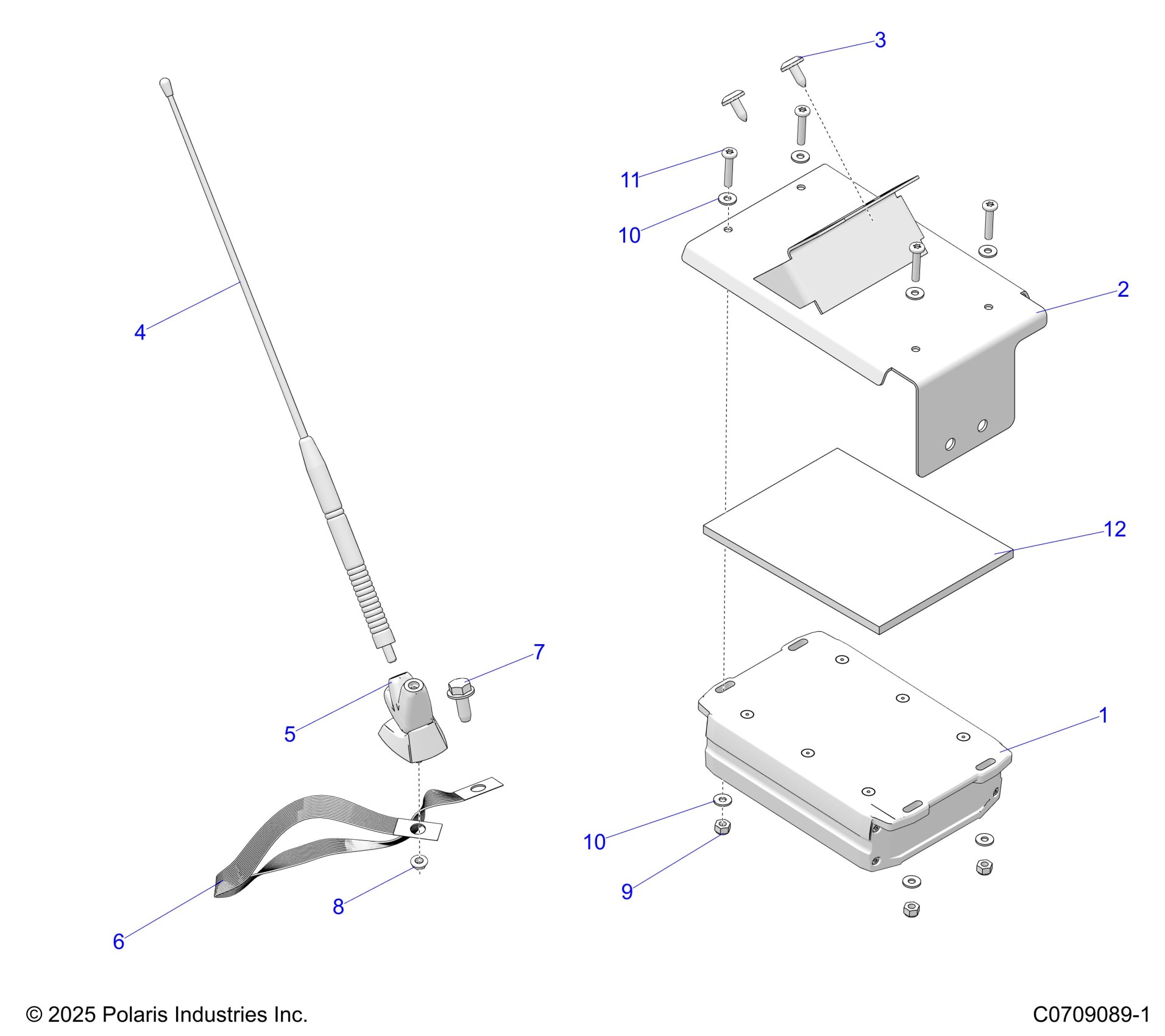 3
11
10
2
4
12
7
5
1
10
9
8
6

© 2025 Polaris Industries Inc.

C0709089-1