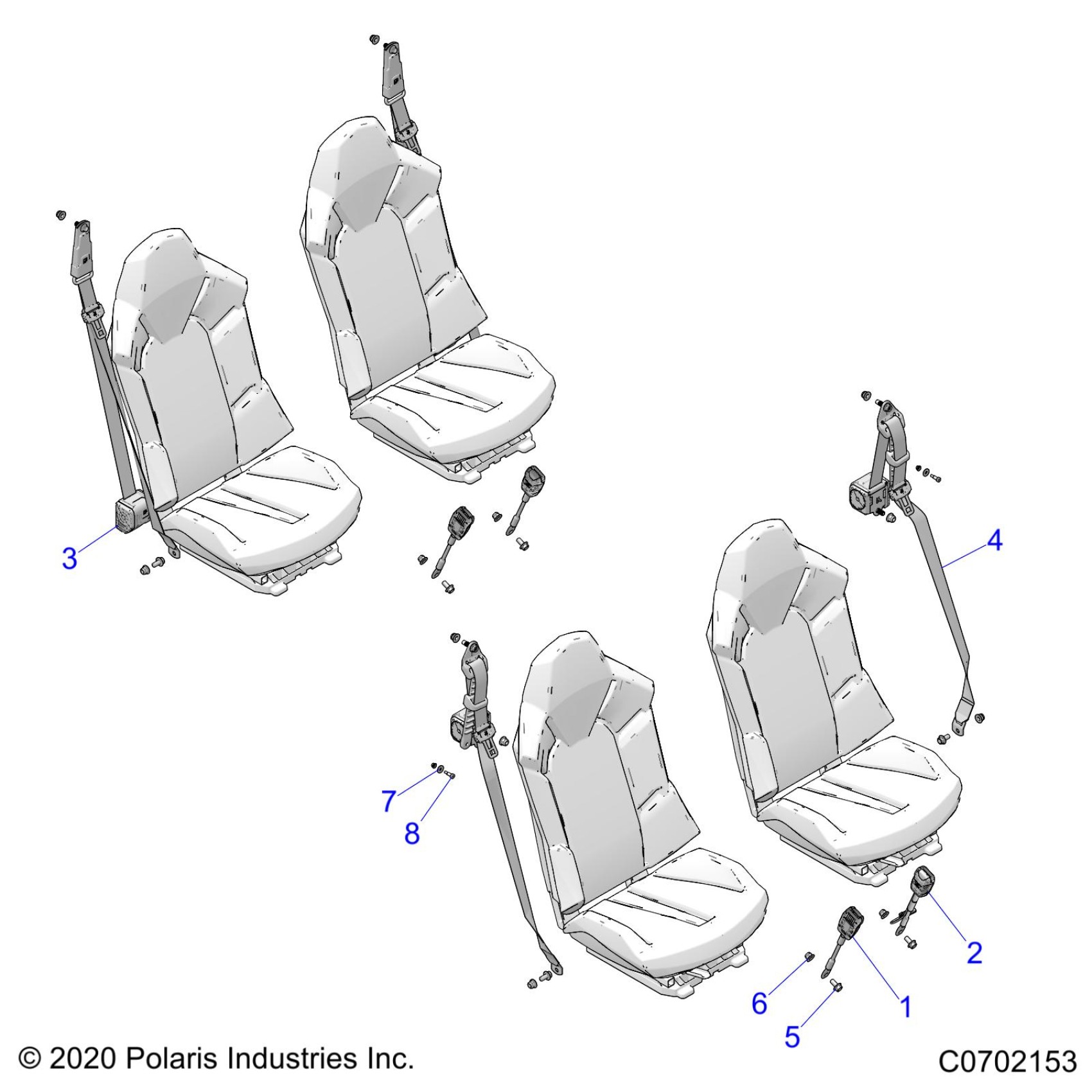 3

4

7

8

2

6

1

5

© 2020 Polaris Industries Inc.

C0702153