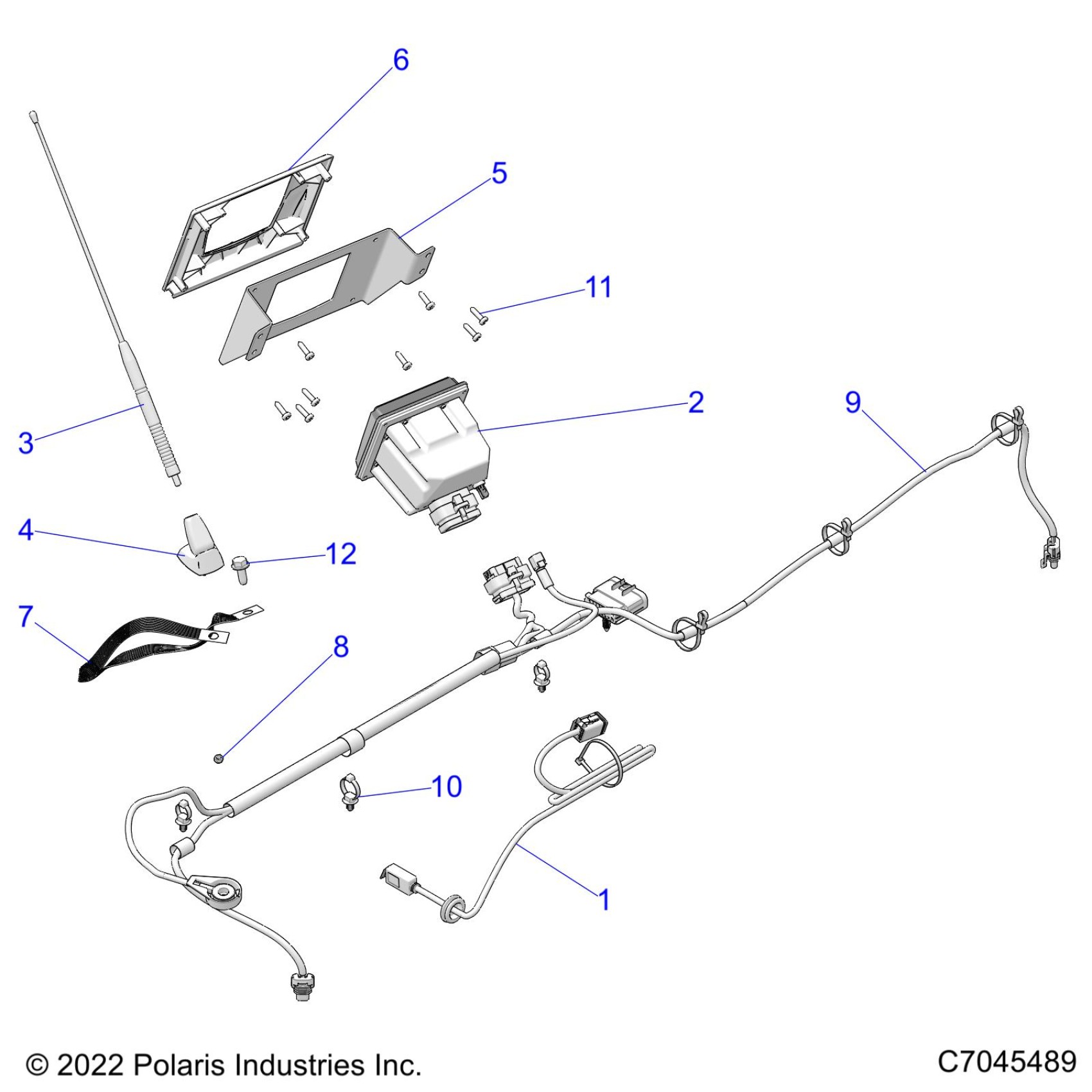 6
5
11
2
9
3
4
12
7
8
10
1
© 2022 Polaris Industries Inc.
C7045489