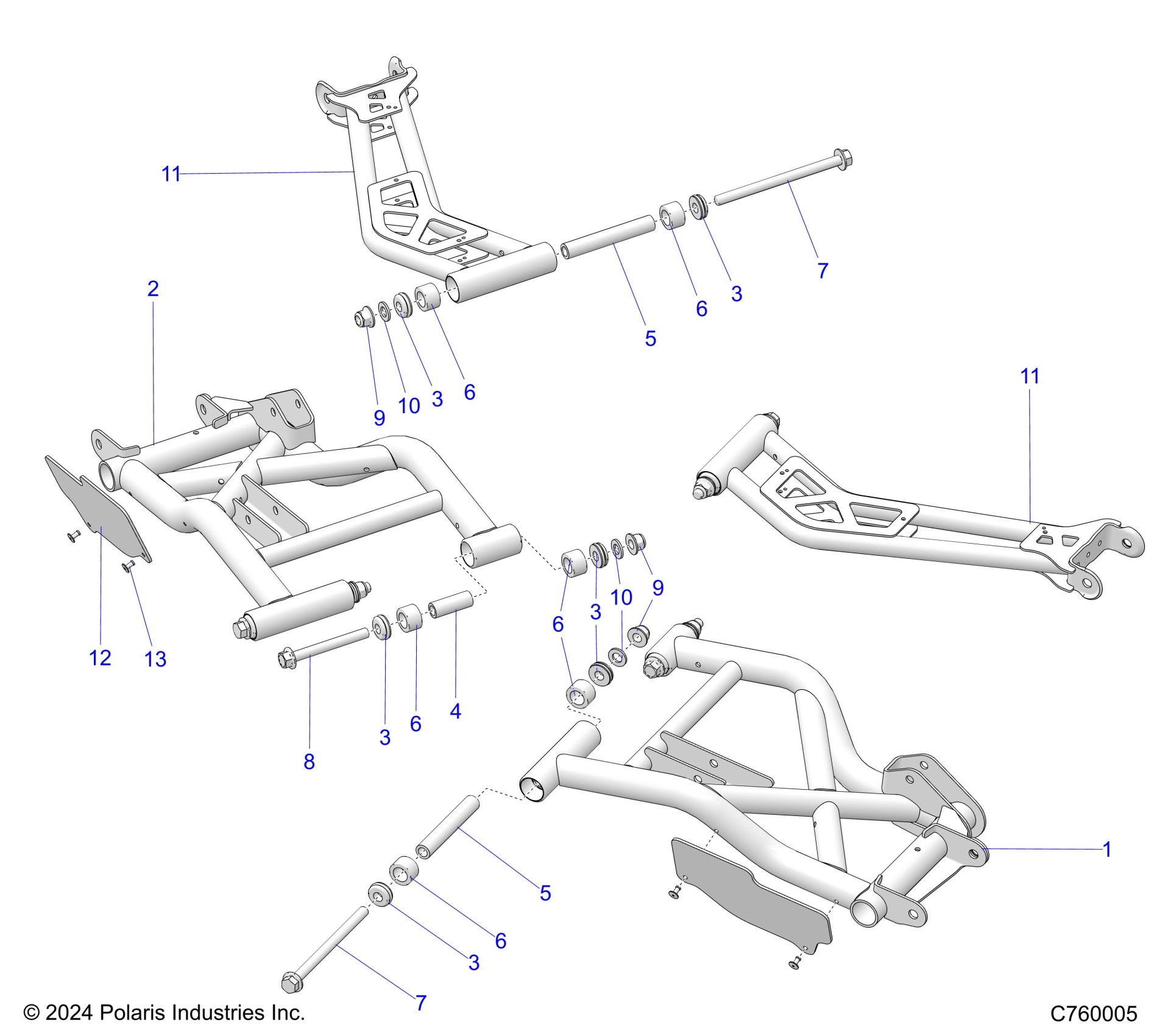 11
7
3
6
5
2
9
10
3
6
11
6
3
10
9
12
13
8
3
6
4
1
5
6
3
7
© 2024 Polaris Industries Inc.
C760005