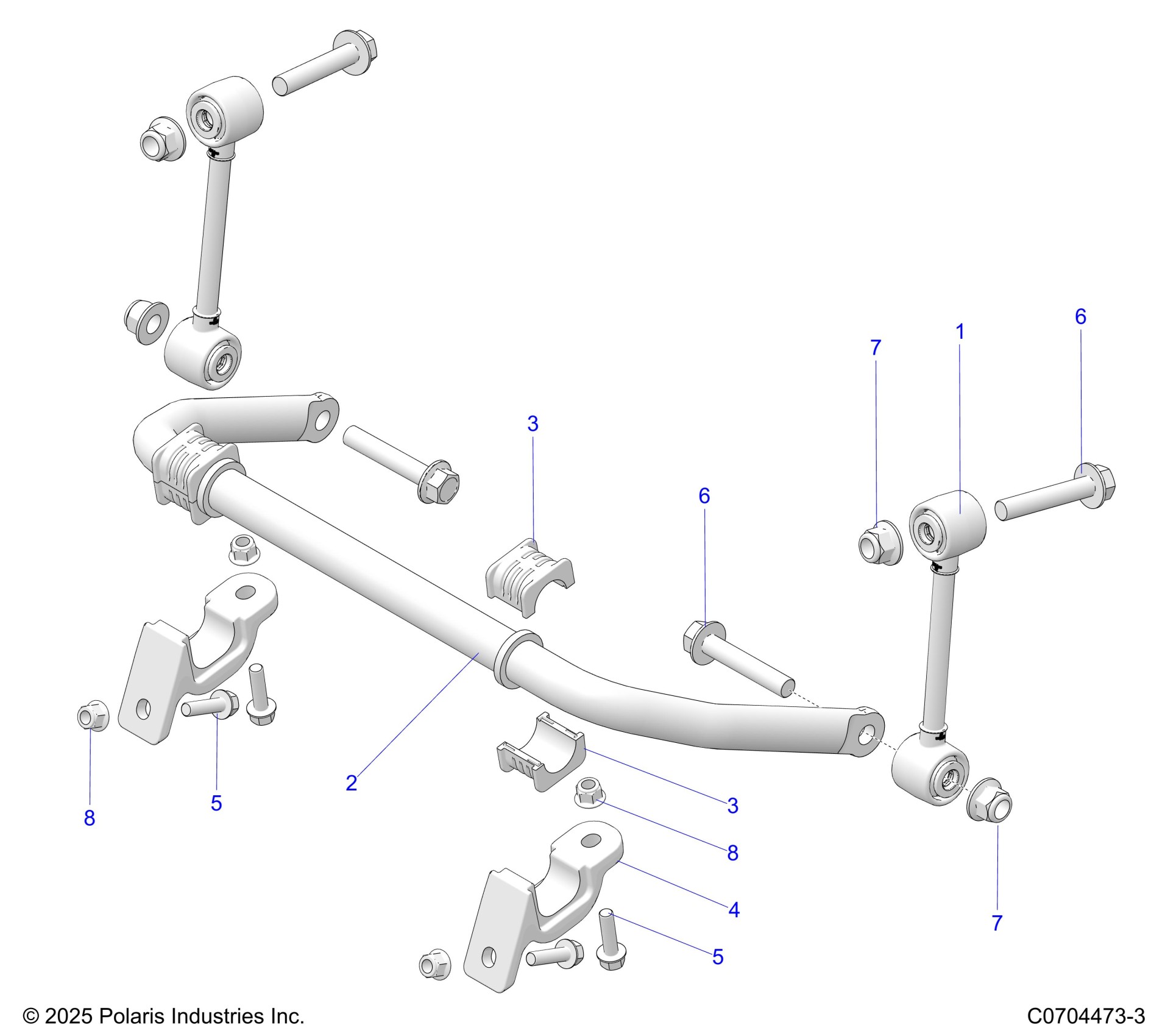 6
1
7
3
6
2
3
8
5
8
4
7
5

© 2025 Polaris Industries Inc.

C0704473-3