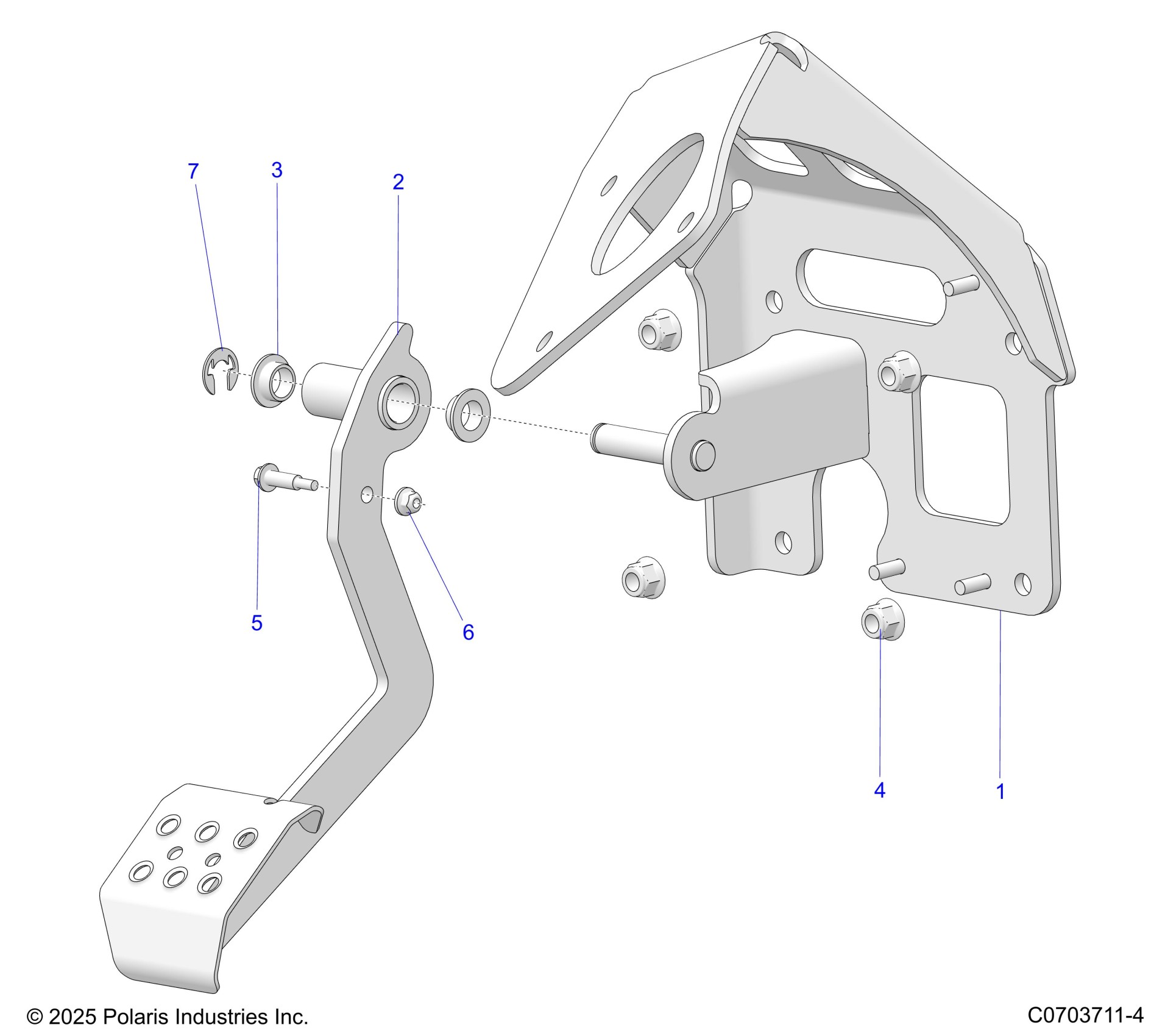 7
3
2
5
6
4
1

© 2025 Polaris Industries Inc.

C0703711-4