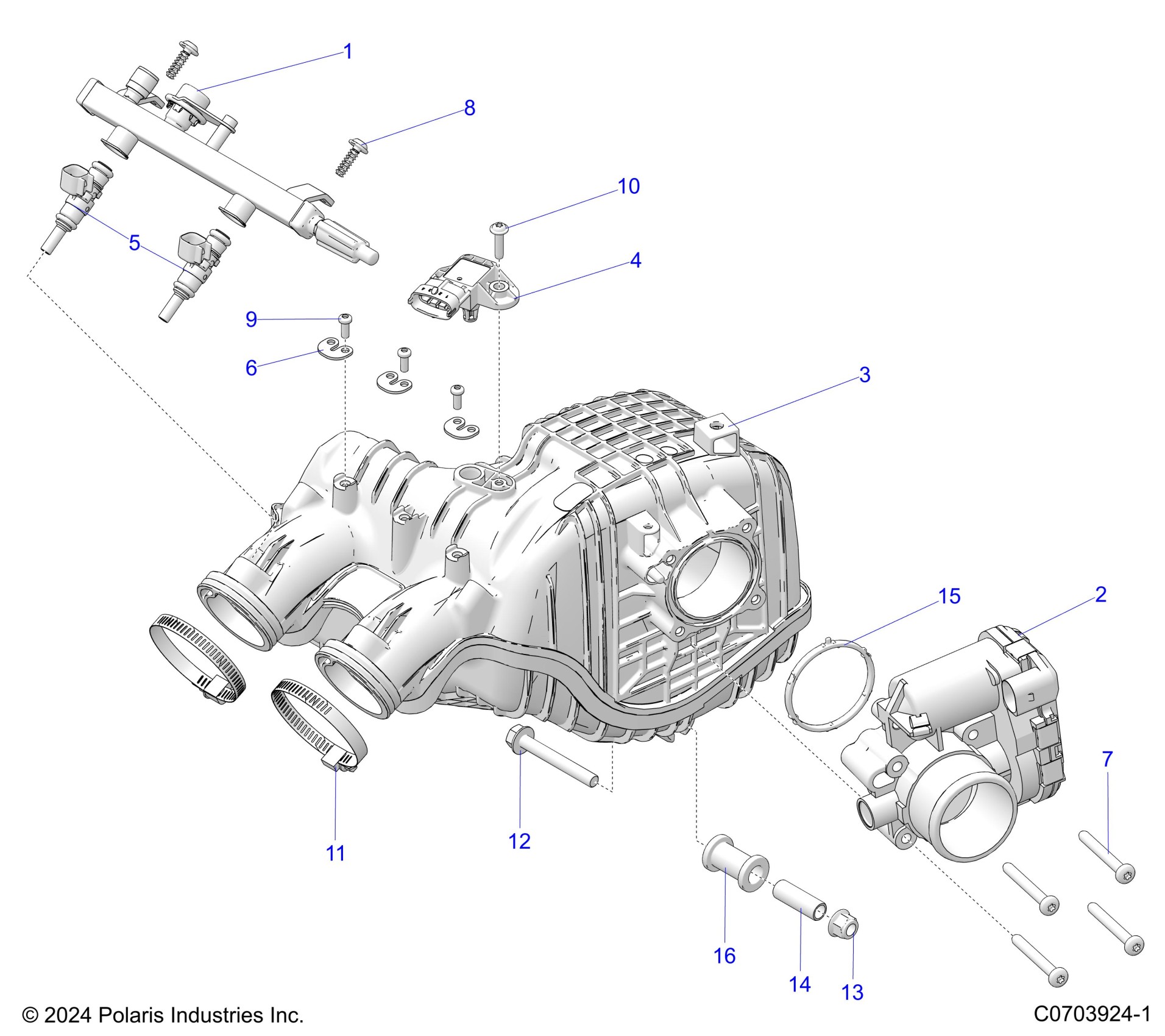 1
8
10
5
4
9
6
3
15
2
7
11
12
16
14
13

© 2024 Polaris Industries Inc.

C0703924-1