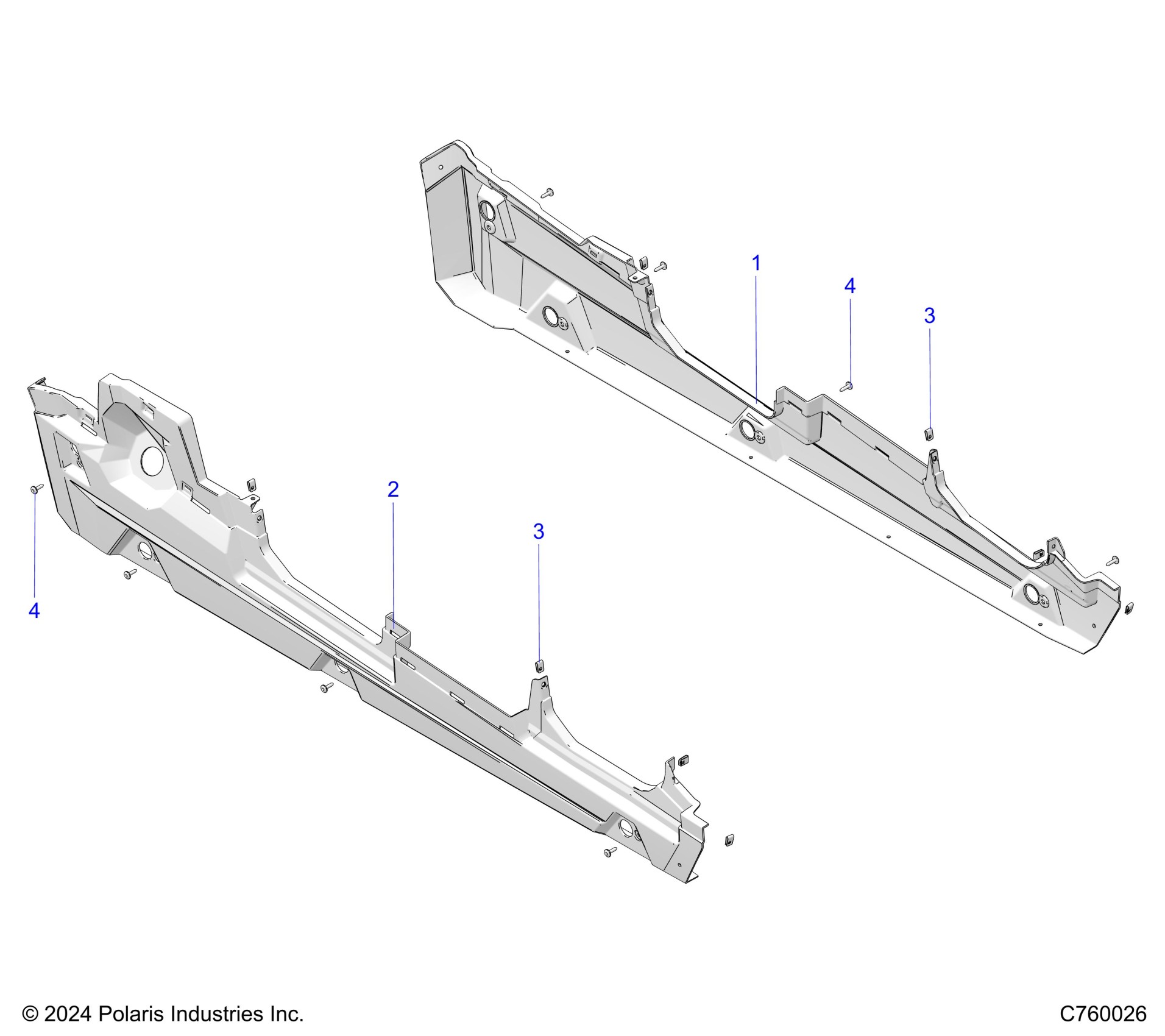 1
4
3
2
3
4

© 2024 Polaris Industries Inc.
C760026