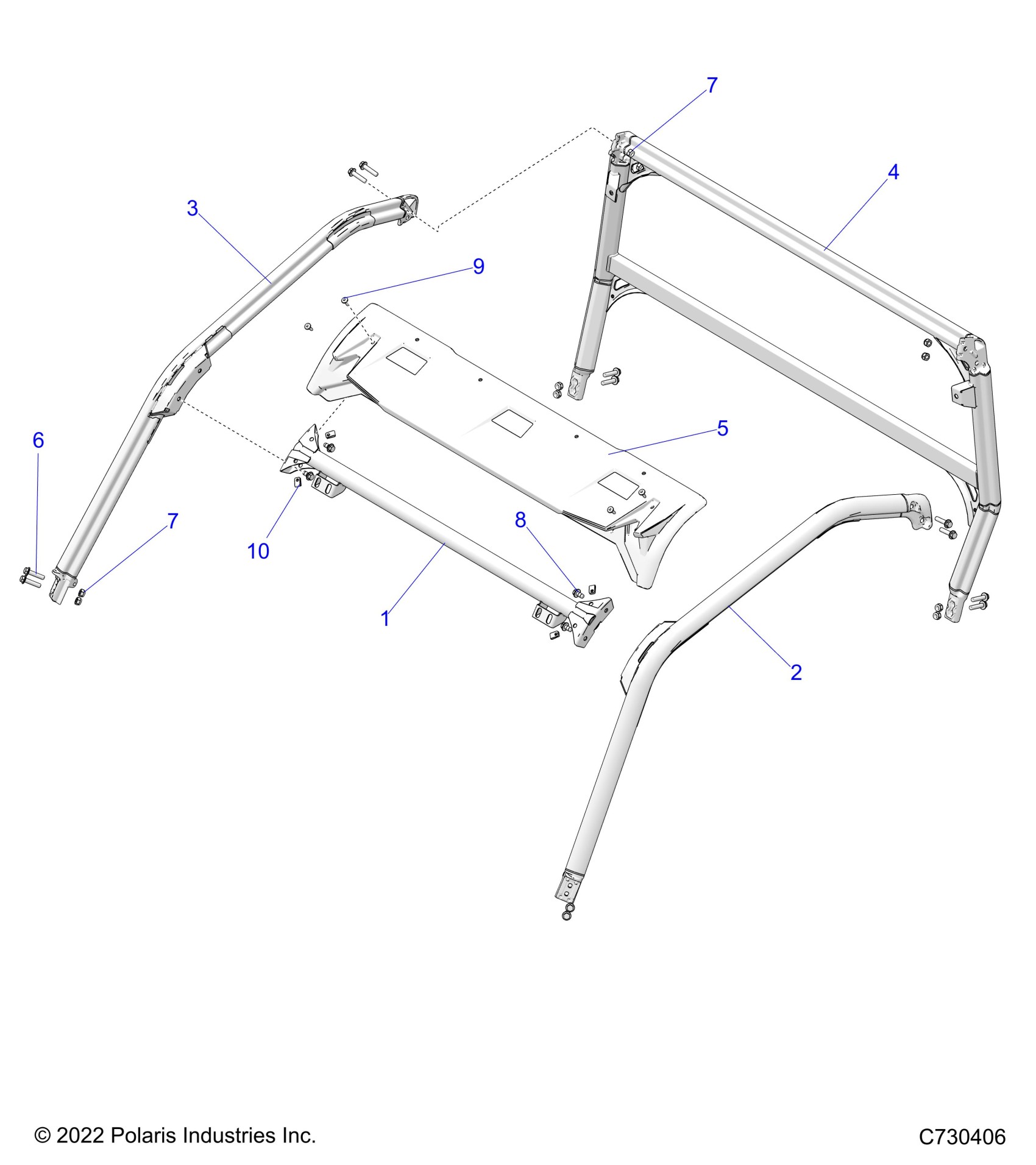 7
4
3
9
5
6
7
10
8
1
2
© 2022 Polaris Industries Inc.
C730406