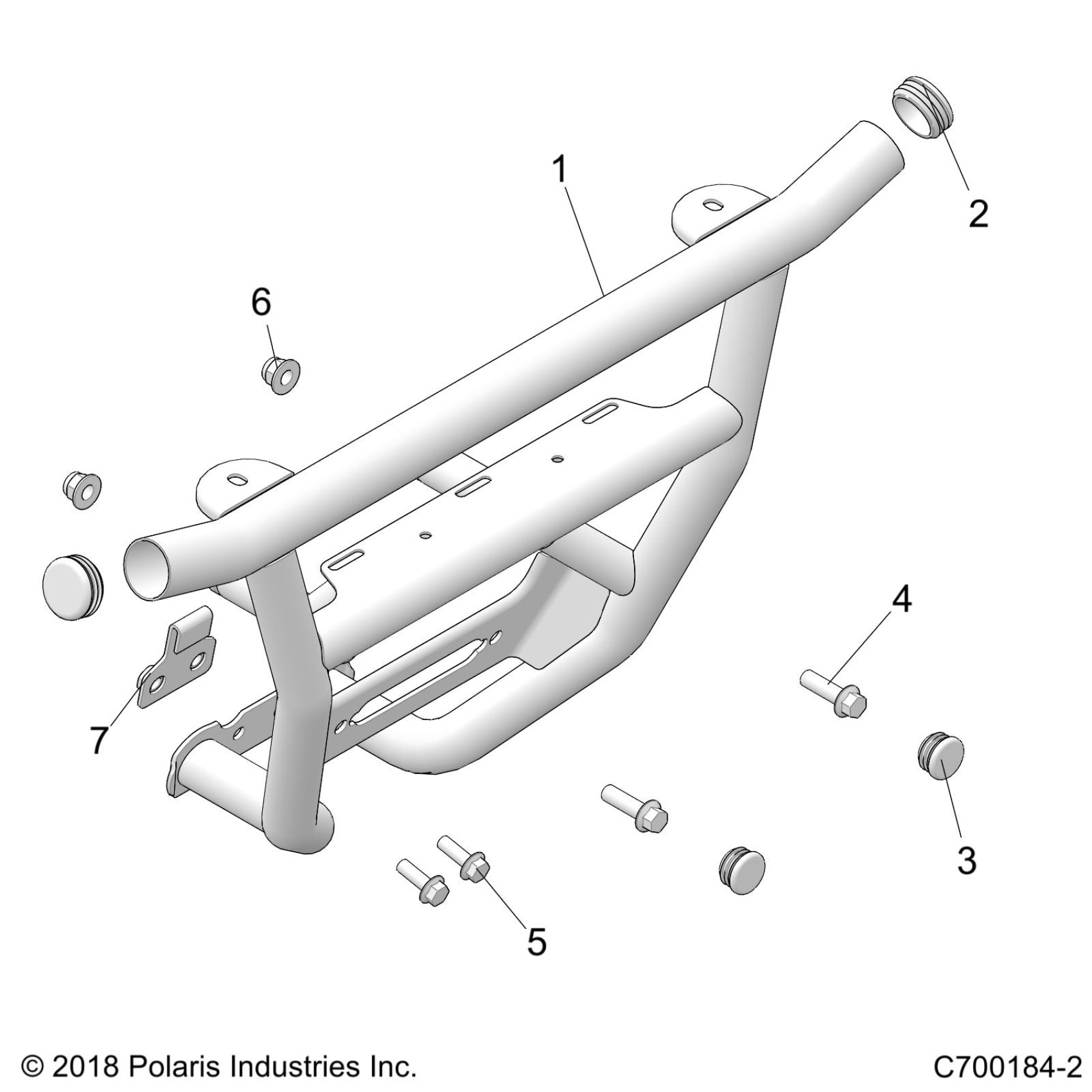 1

2

6

4

7

3

5

© 2018 Polaris Industries Inc.

C700184-2