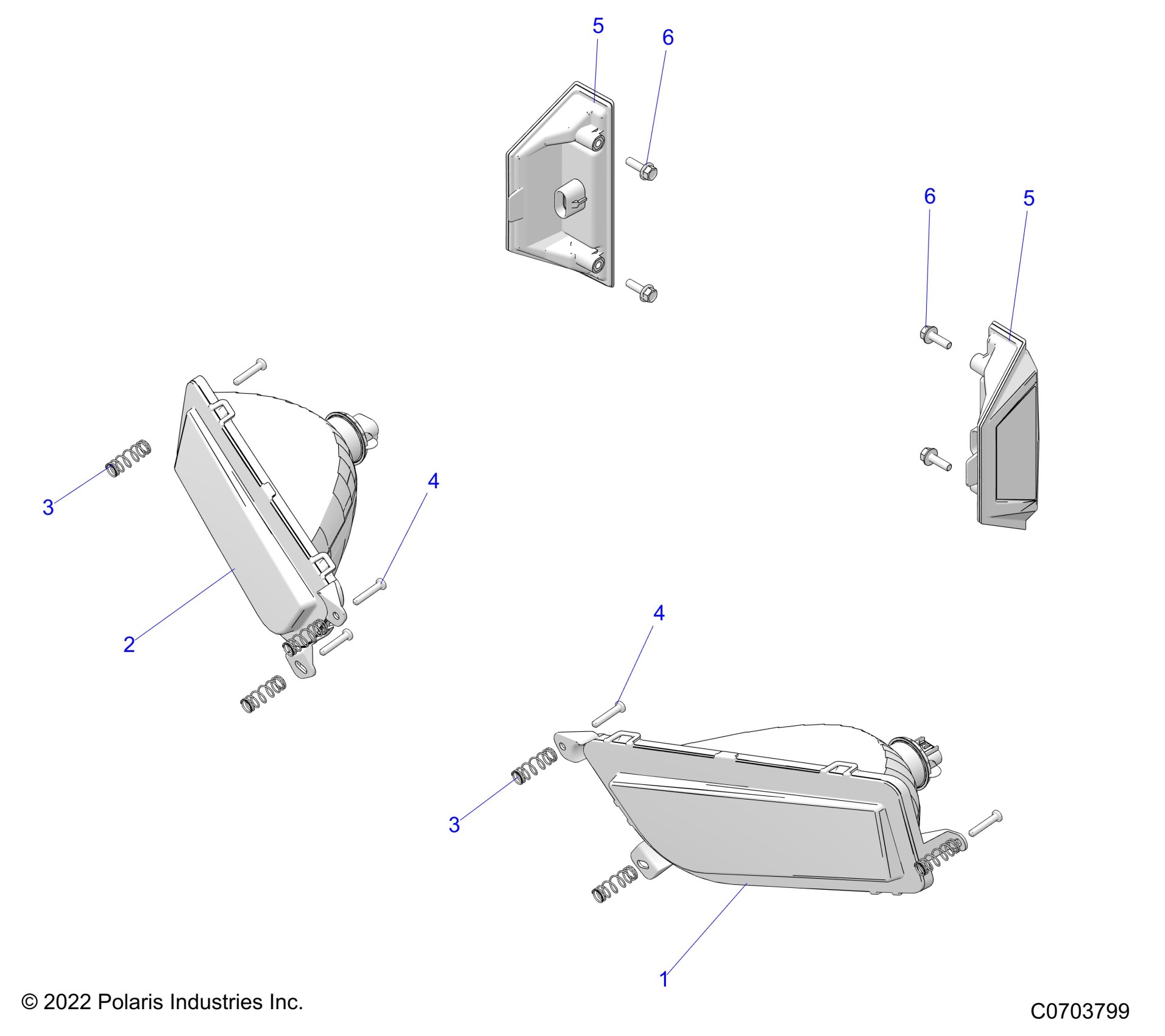 5
6
6
5
3
4
2
4
3
1
© 2022 Polaris Industries Inc.
C0703799