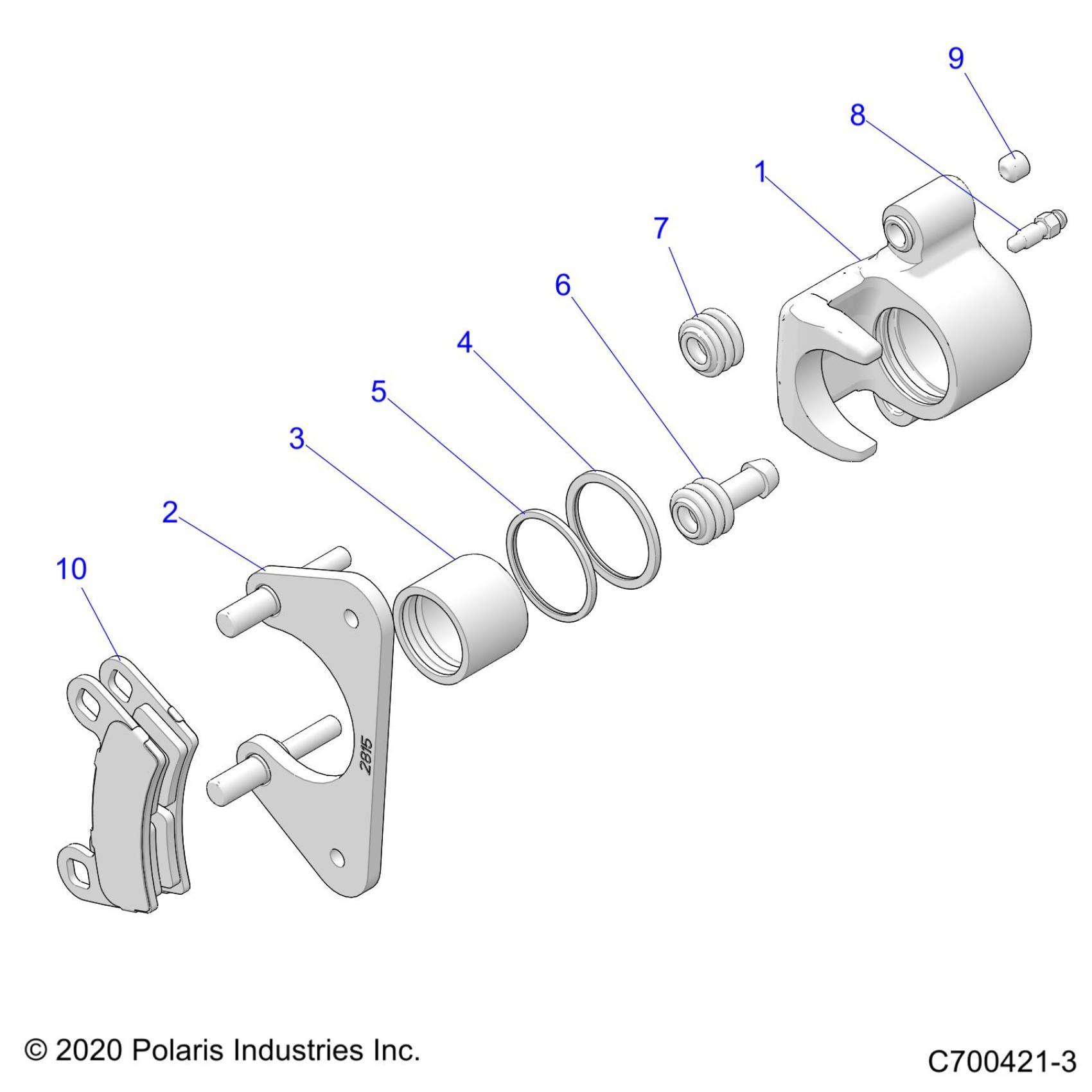 9
8
1
7
6
4
5
3
2
10
2815

© 2020 Polaris Industries Inc.

C700421-3