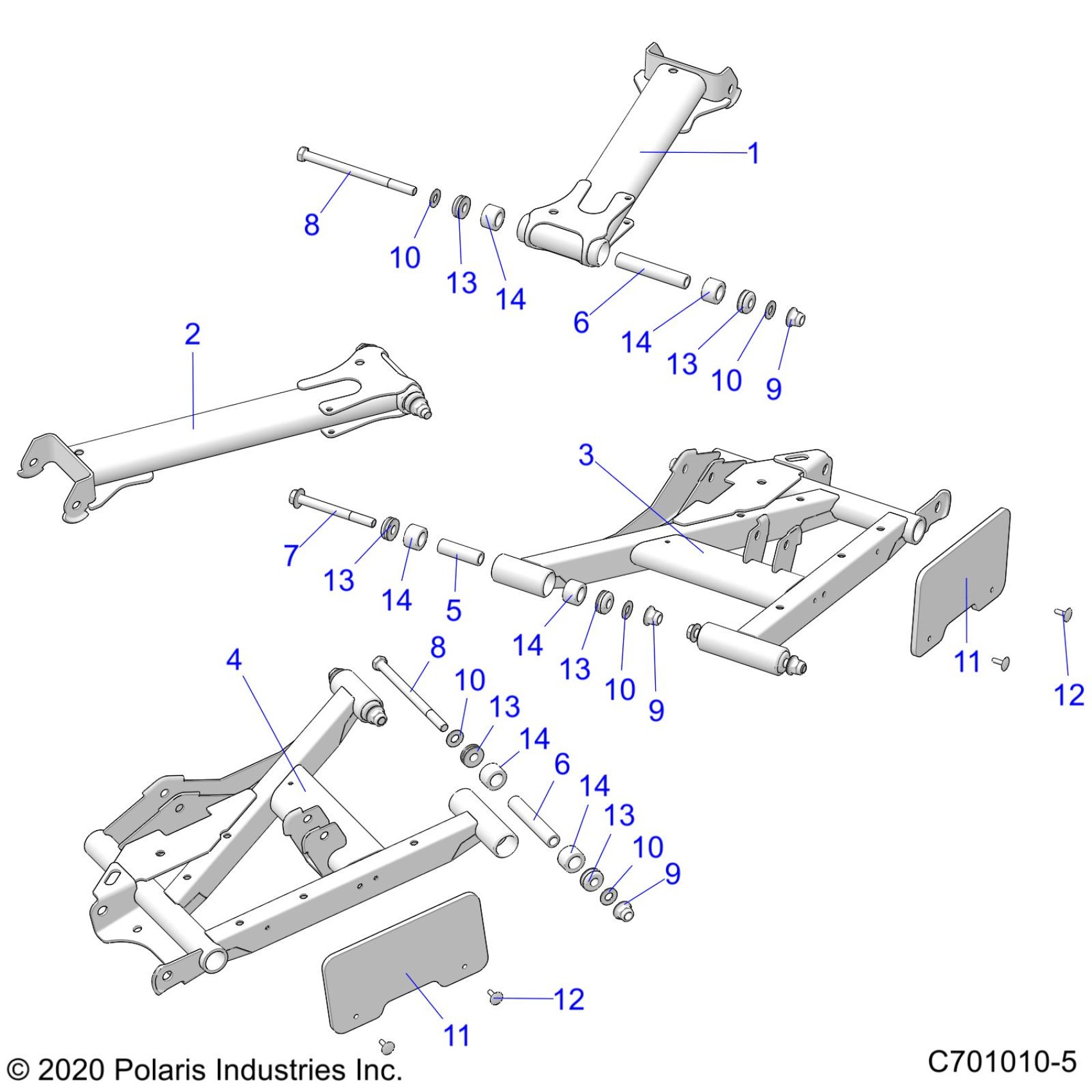 1
8
10
13
14
6
14
13
10
9
2
3
7
13
14
5
14
13
10
9
11
12
4
8
10
13
14
6
14
13
10
9
12
11
© 2020 Polaris Industries Inc.
C701010-5