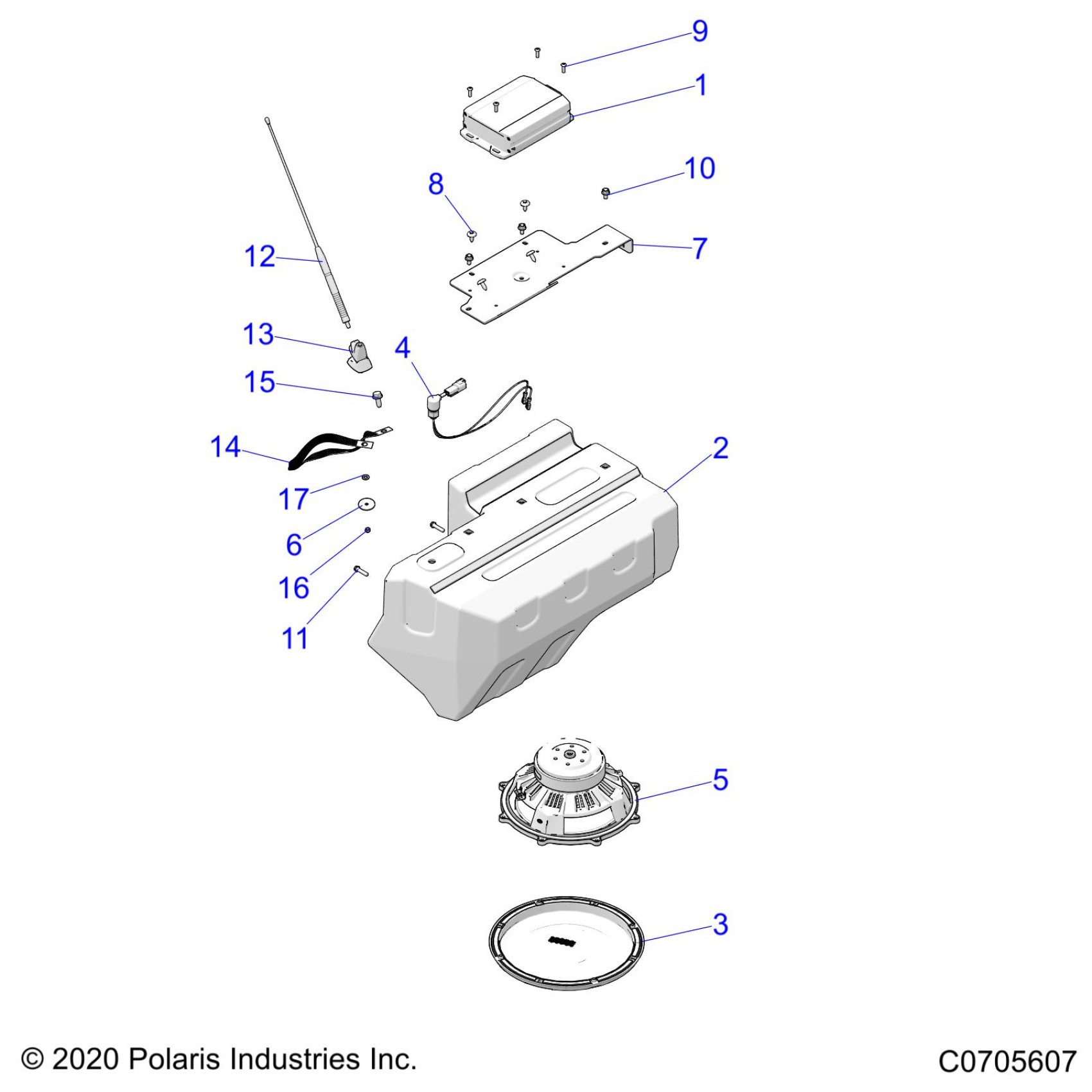 9
1
10
8
7
12
13
4
15
14
2
17
6
16
11
5
3

© 2020 Polaris Industries Inc.

C0705607