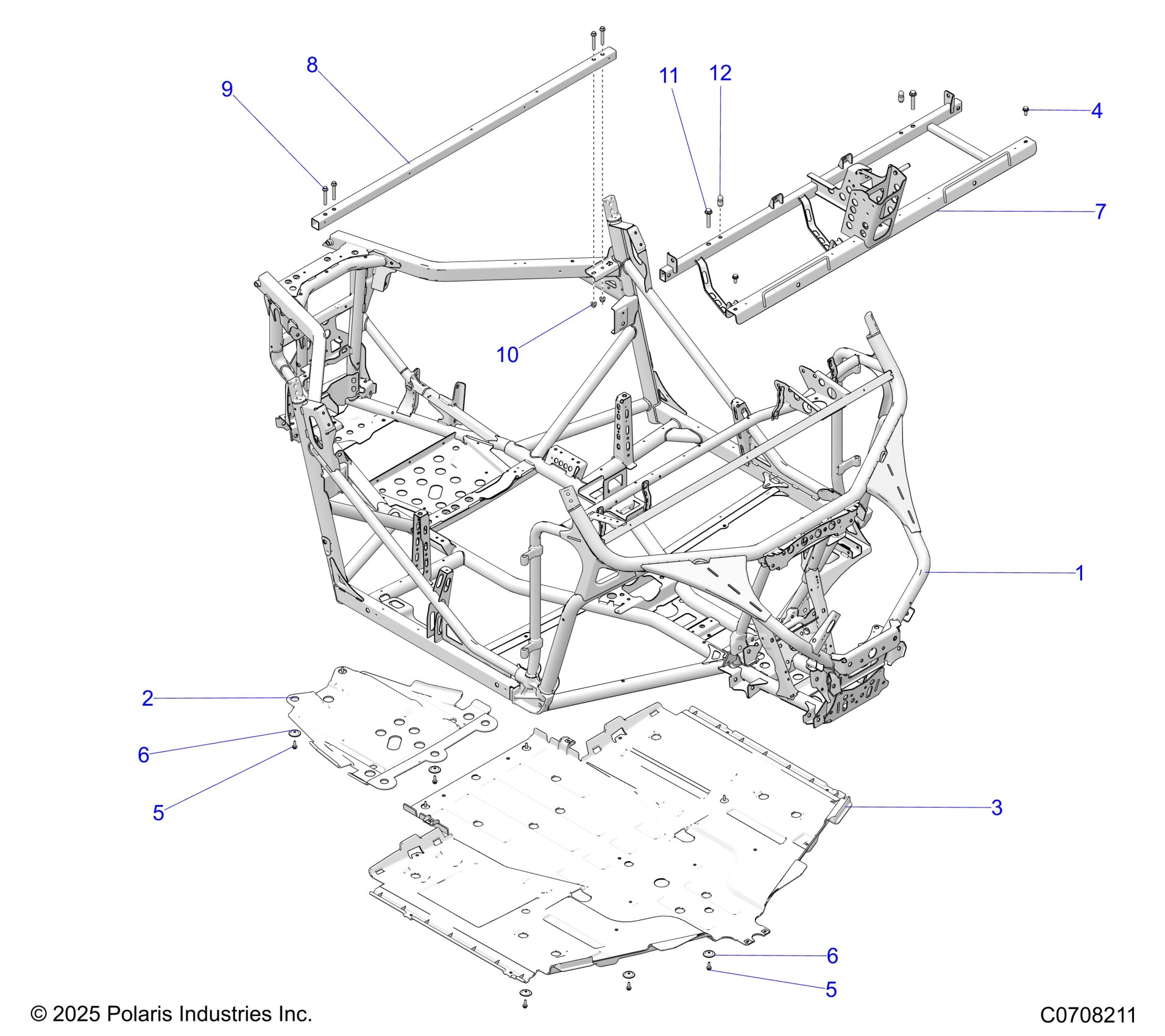 8
9
11
12
4
7
10
1
2
6
5
3
6
5
© 2025 Polaris Industries Inc.
C0708211