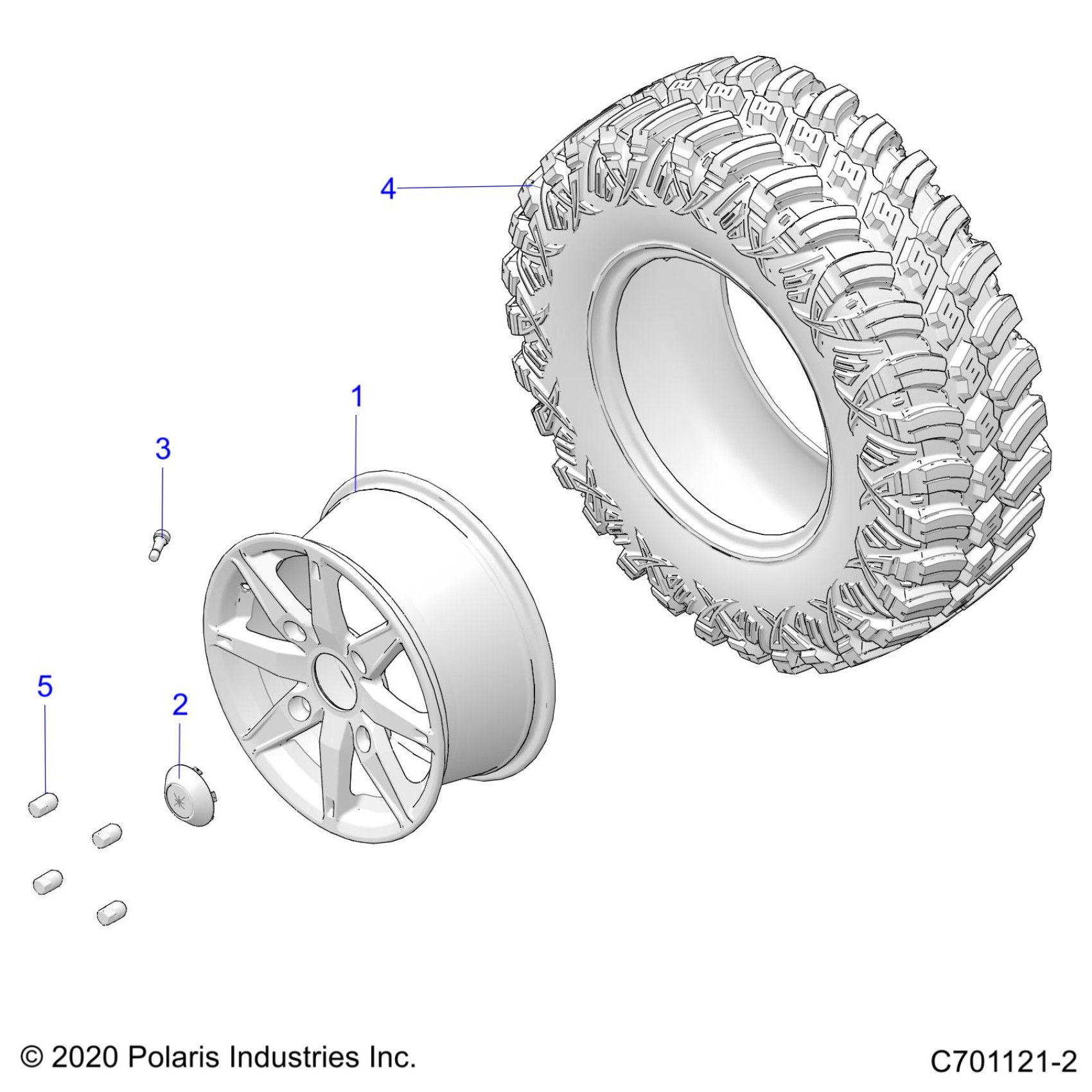 4

1

3

5

2

© 2020 Polaris Industries Inc.

C701121-2