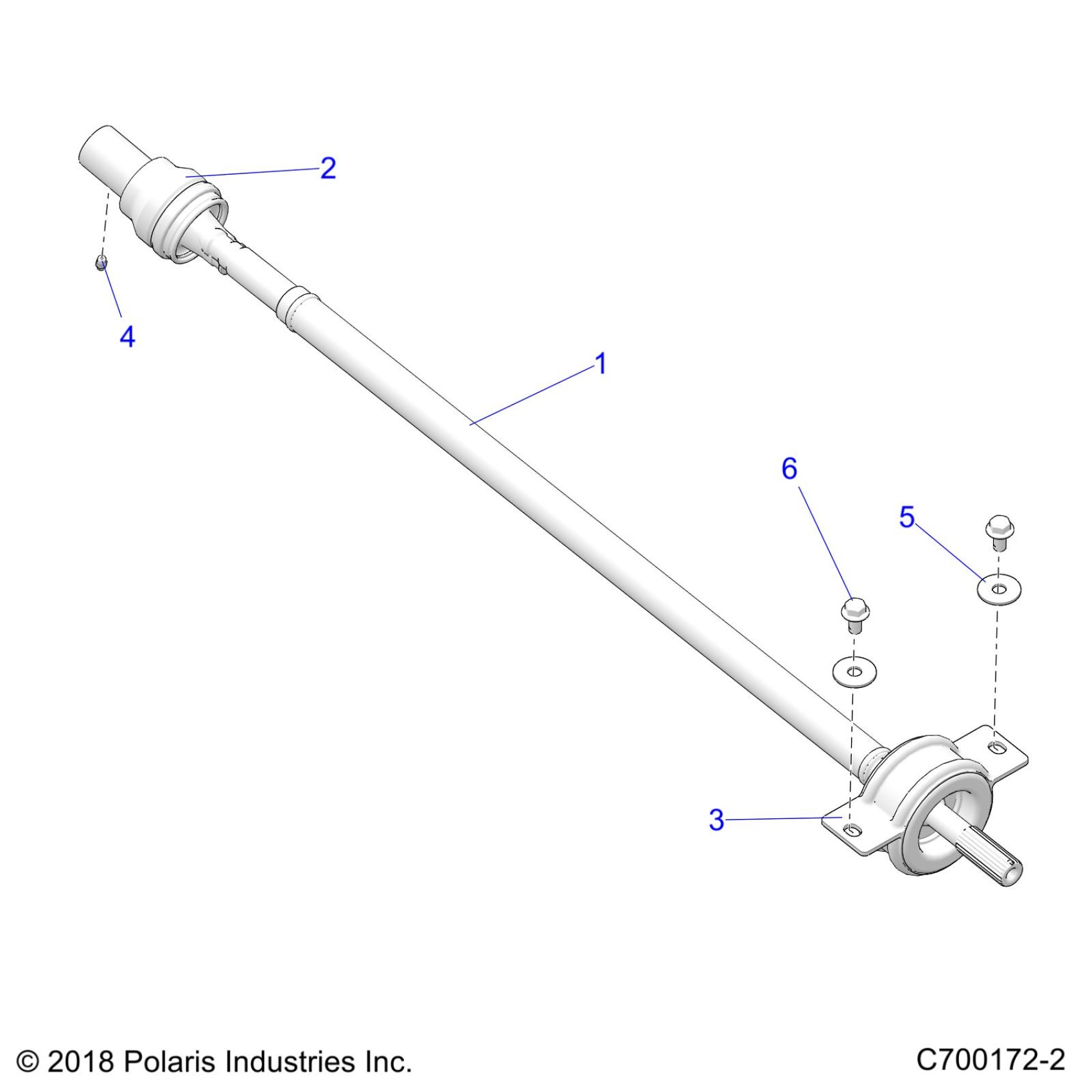 2

4

1

6

5

3

© 2018 Polaris Industries Inc.

C700172-2