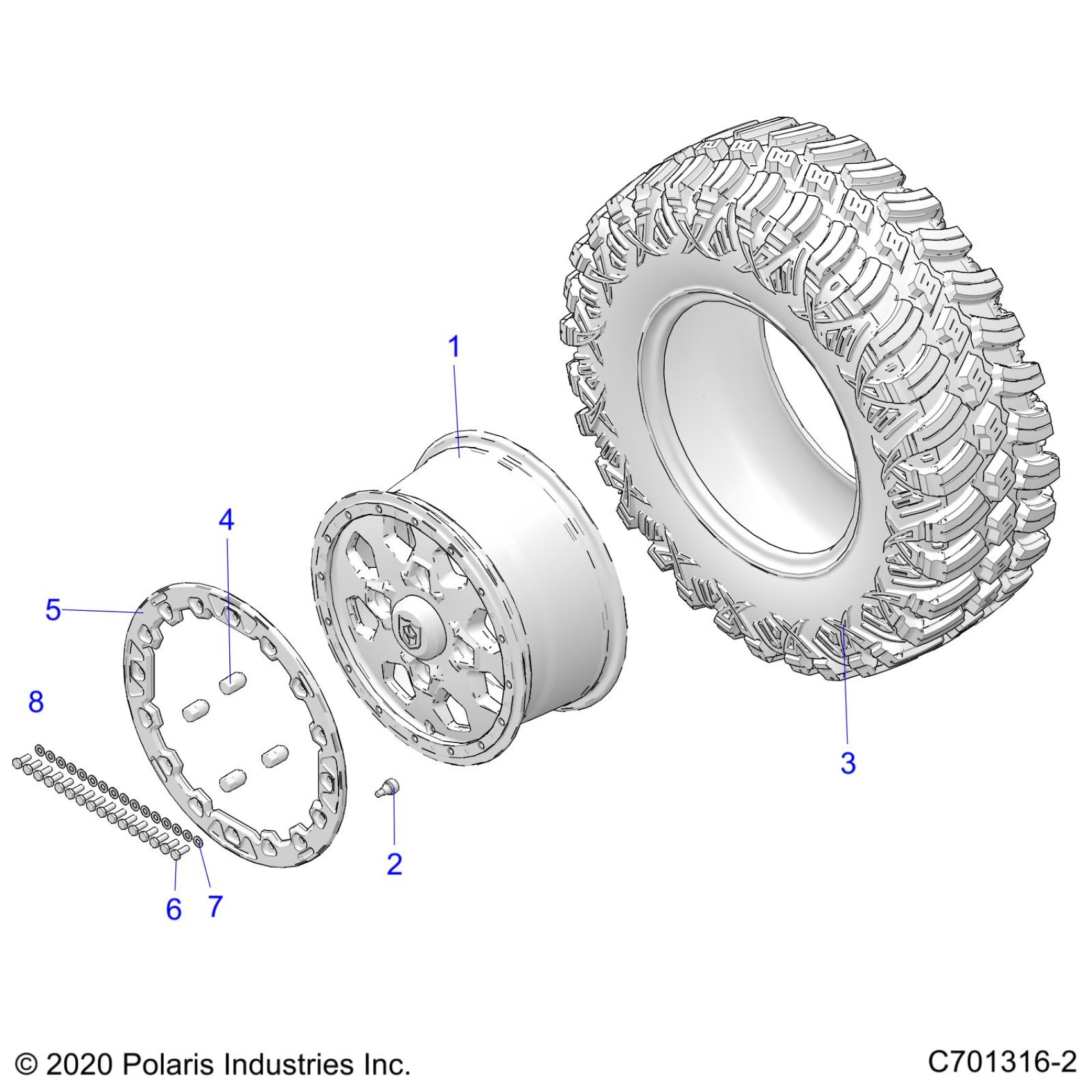 1

4

5

8

3

2

6 7

© 2020 Polaris Industries Inc.

C701316-2