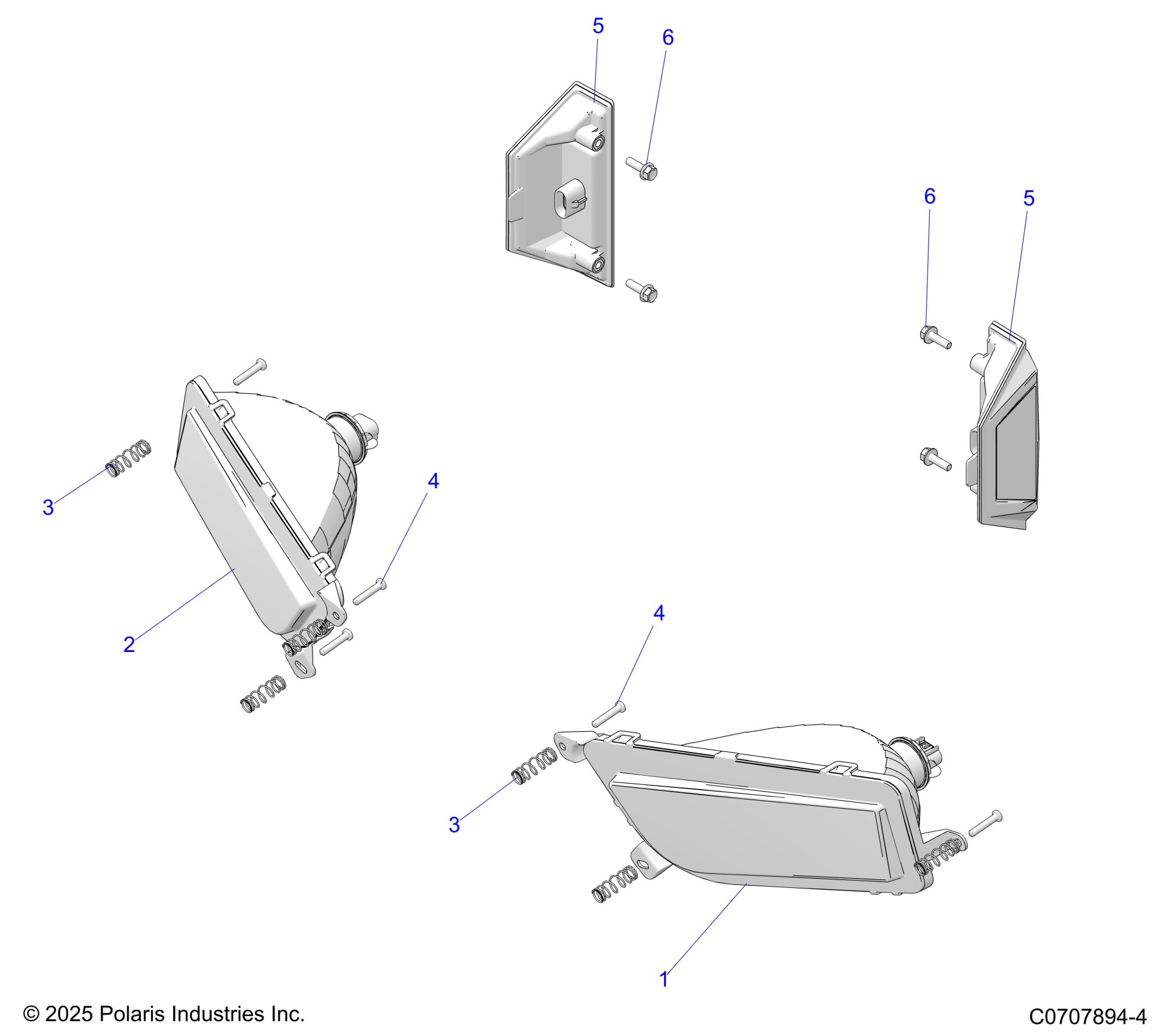 5
6
6
5
3
4
2
4
3
1
© 2025 Polaris Industries Inc.
C0707894-4