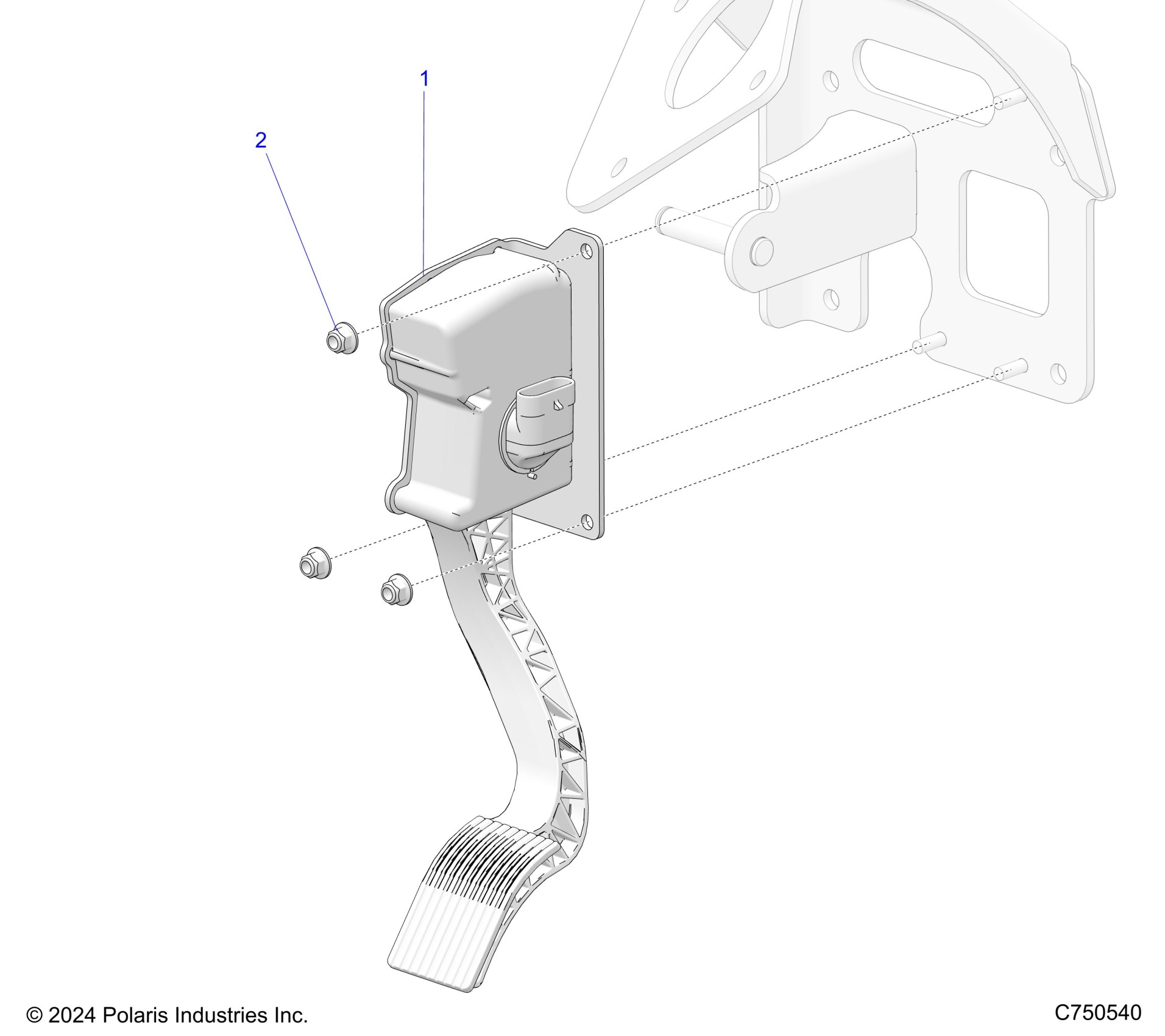 1

2

© 2024 Polaris Industries Inc.

C750540