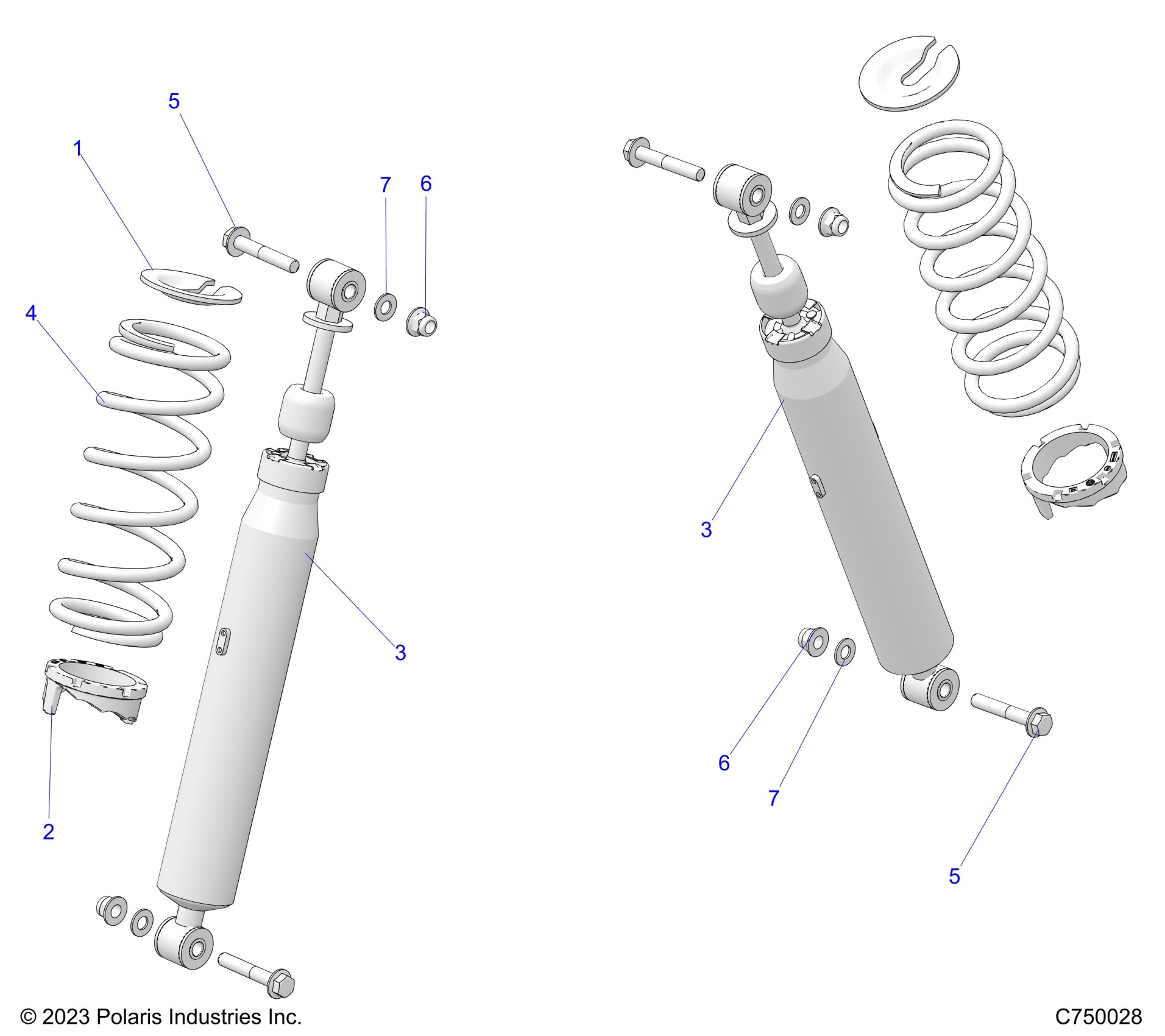 5
1
7
6
4
3
2
3
6
7
5
© 2023 Polaris Industries Inc.
C750028