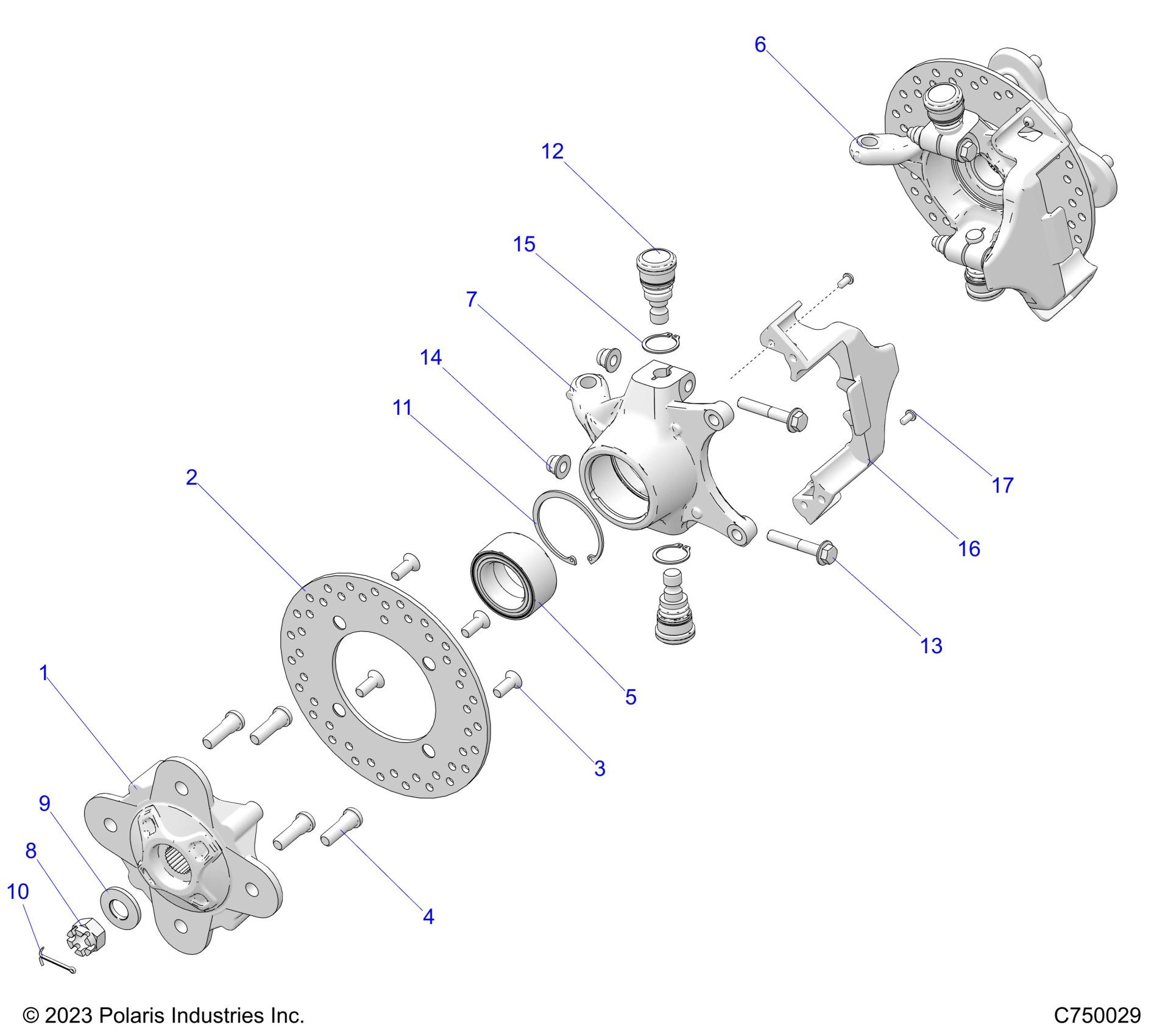 6

12

15

7

14

11

2

17

16

13

5

3

1

9

8

10

4

© 2023 Polaris Industries Inc.

C750029